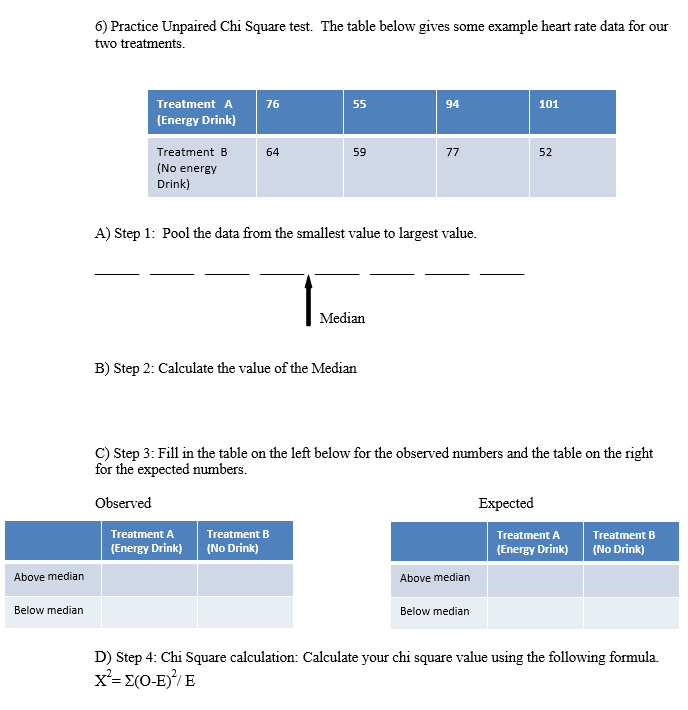 6) Practice Unpaired Chi Square test. The table below gives some example heart rate data for our two treatments.

| Treatment A (Energy Drink) | 76 | 55 | 94 | 101 |
|---|---|---|---|---|
| Treatment B (No energy Drink) | 64 | 59 | 77 | 52 |

A) Step 1: Pool the data from the smallest value to largest value.

_____ _____ _____ _____ _____ _____ _____ _____

Median

B) Step 2: Calculate the value of the Median

C) Step 3: Fill in the table on the left below for the observed numbers and the table on the right for the expected numbers.

Observed

| | Treatment A (Energy Drink) | Treatment B (No Drink) |
|---|---|---|
| Above median | | |
| Below median | | |

Expected

| | Treatment A (Energy Drink) | Treatment B (No Drink) |
|---|---|---|
| Above median | | |
| Below median | | |

D) Step 4: Chi Square calculation: Calculate your chi square value using the following formula.
$X^2 = \Sigma(O-E)^2 / E$