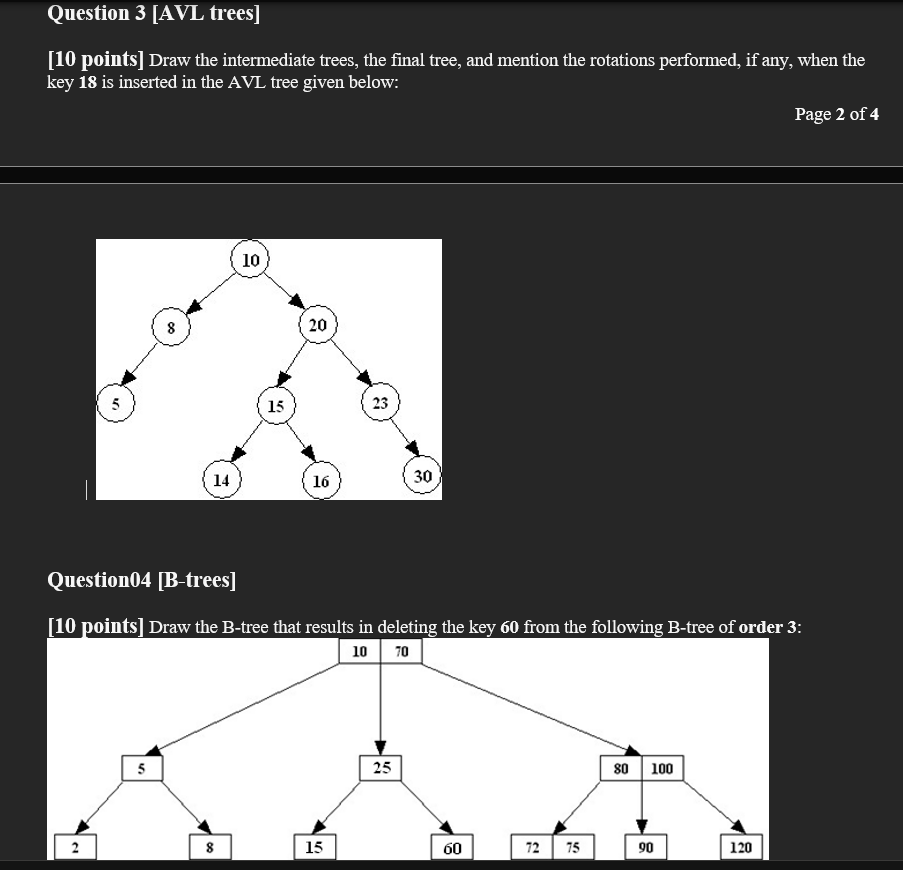 Question 3 [AVL trees]

[10 points] Draw the intermediate trees, the final tree, and mention the rotations performed, if any, when the key 18 is inserted in the AVL tree given below:

Page 2 of 4

10
8
20
5
15
23
14
16
30

Question04 [B-trees]

[10 points] Draw the B-tree that results in deleting the key 60 from the following B-tree of order 3:

10 70
5
25
80 100
2
8
15
60
72 75
90
120