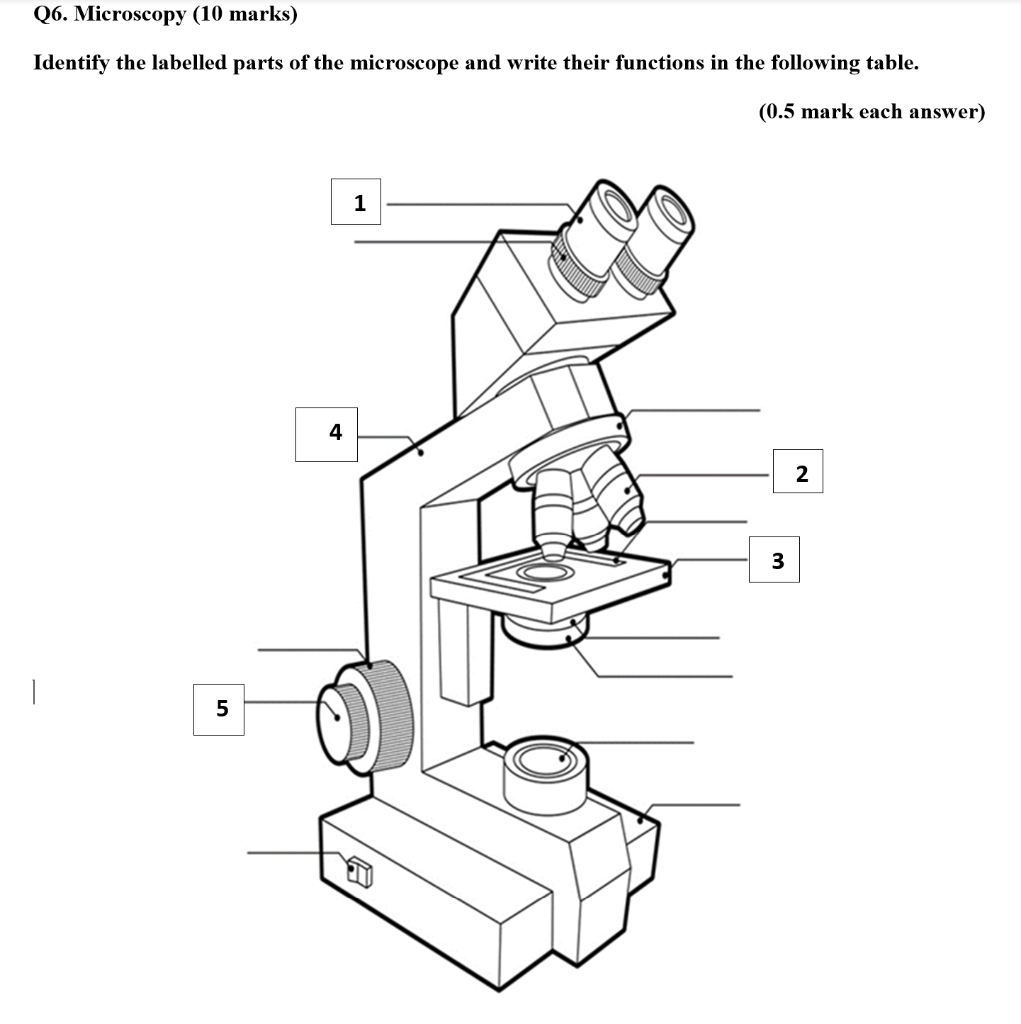 Q6. Microscopy (10 marks)

Identify the labelled parts of the microscope and write their functions in the following table.

(0.5 mark each answer)

1

4

2

3

5