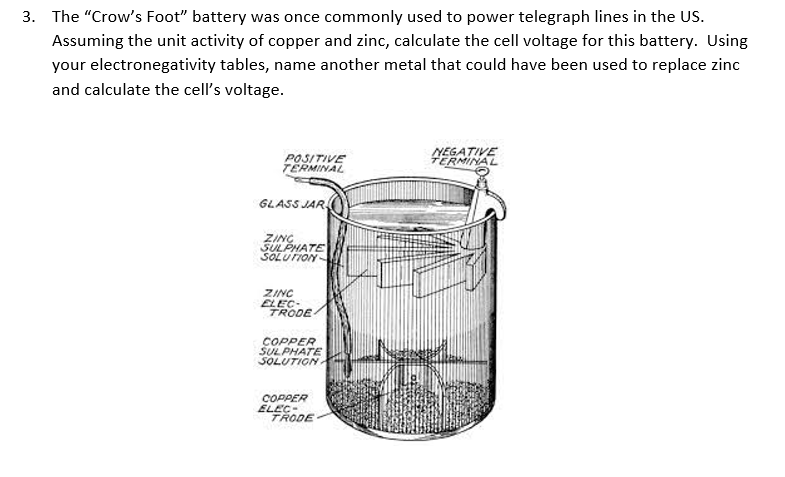 3. The "Crow's Foot" battery was once commonly used to power telegraph lines in the US. Assuming the unit activity of copper and zinc, calculate the cell voltage for this battery. Using your electronegativity tables, name another metal that could have been used to replace zinc and calculate the cell's voltage.

POSITIVE TERMINAL

NEGATIVE TERMINAL

GLASS JAR

ZINC SULPHATE SOLUTION

ZINC ELEC-TRODE

COPPER SULPHATE SOLUTION

COPPER ELEC-TRODE