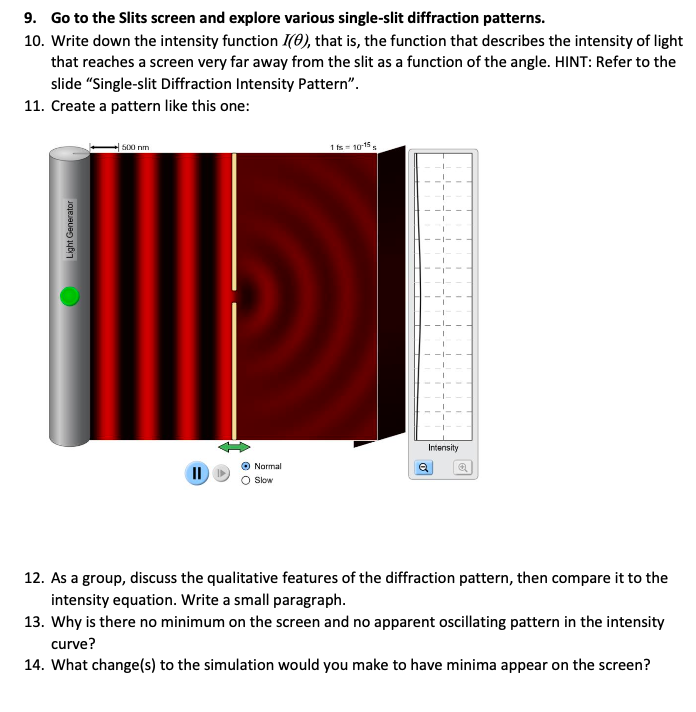 9. Go to the Slits screen and explore various single-slit diffraction patterns.

10. Write down the intensity function $I(\theta)$, that is, the function that describes the intensity of light that reaches a screen very far away from the slit as a function of the angle. HINT: Refer to the slide "Single-slit Diffraction Intensity Pattern".

11. Create a pattern like this one:

500 nm

1 fs = $10^{-15}$ s

Light Generator

Intensity

Normal

Slow

12. As a group, discuss the qualitative features of the diffraction pattern, then compare it to the intensity equation. Write a small paragraph.

13. Why is there no minimum on the screen and no apparent oscillating pattern in the intensity curve?

14. What change(s) to the simulation would you make to have minima appear on the screen?