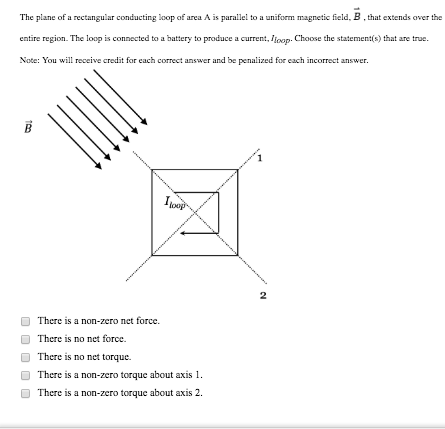 The plane of a rectangular conducting loop of area A is parallel to a uniform magnetic field, $\vec{B}$ , that extends over the entire region. The loop is connected to a battery to produce a current, $I_{loop}$. Choose the statement(s) that are true.

Note: You will receive credit for each correct answer and be penalized for each incorrect answer.

$\vec{B}$

1

$I_{loop}$

2

There is a non-zero net force.

There is no net force.

There is no net torque.

There is a non-zero torque about axis 1.

There is a non-zero torque about axis 2.