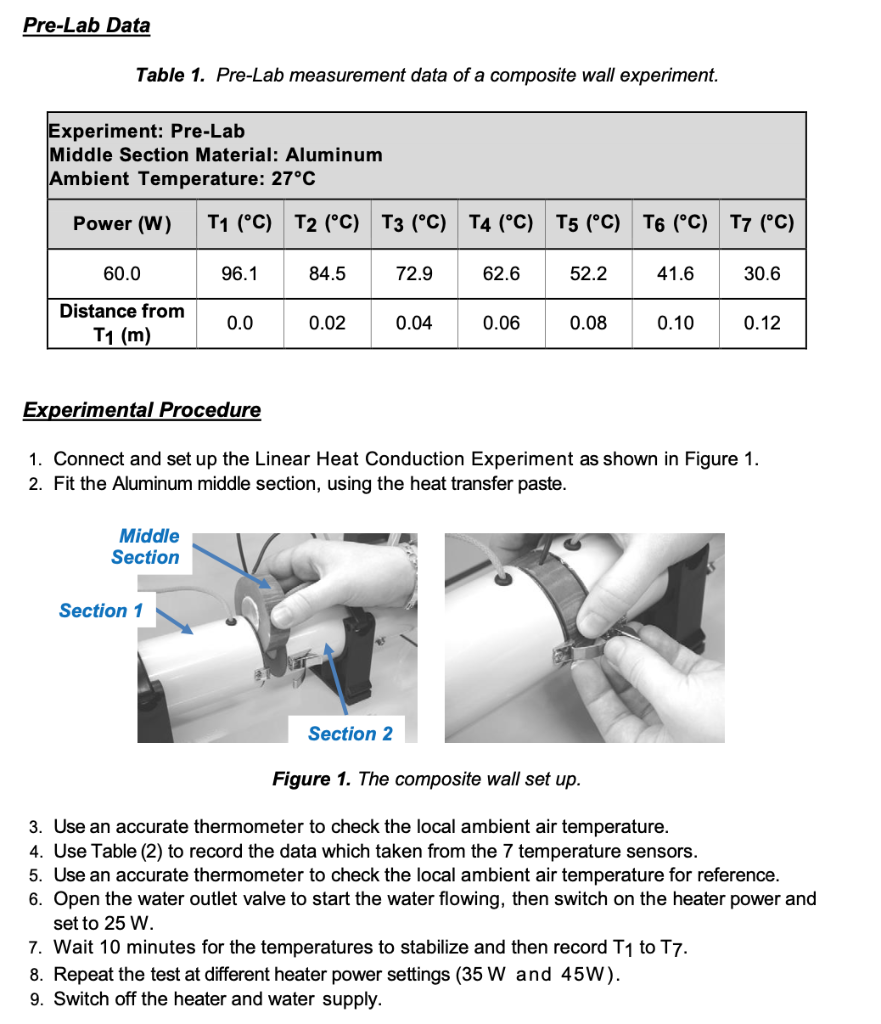 Pre-Lab Data

Table 1. Pre-Lab measurement data of a composite wall experiment.

Experiment: Pre-Lab
Middle Section Material: Aluminum
Ambient Temperature: 27°C

| Power (W) | $T_1$ (°C) | $T_2$ (°C) | $T_3$ (°C) | $T_4$ (°C) | $T_5$ (°C) | $T_6$ (°C) | $T_7$ (°C) |
|---|---|---|---|---|---|---|---|
| 60.0 | 96.1 | 84.5 | 72.9 | 62.6 | 52.2 | 41.6 | 30.6 |
| Distance from $T_1$ (m) | 0.0 | 0.02 | 0.04 | 0.06 | 0.08 | 0.10 | 0.12 |

Experimental Procedure

1. Connect and set up the Linear Heat Conduction Experiment as shown in Figure 1.
2. Fit the Aluminum middle section, using the heat transfer paste.

Middle Section
Section 1
Section 2

Figure 1. The composite wall set up.

3. Use an accurate thermometer to check the local ambient air temperature.
4. Use Table (2) to record the data which taken from the 7 temperature sensors.
5. Use an accurate thermometer to check the local ambient air temperature for reference.
6. Open the water outlet valve to start the water flowing, then switch on the heater power and set to 25 W.
7. Wait 10 minutes for the temperatures to stabilize and then record $T_1$ to $T_7$.
8. Repeat the test at different heater power settings (35 W and 45W).
9. Switch off the heater and water supply.