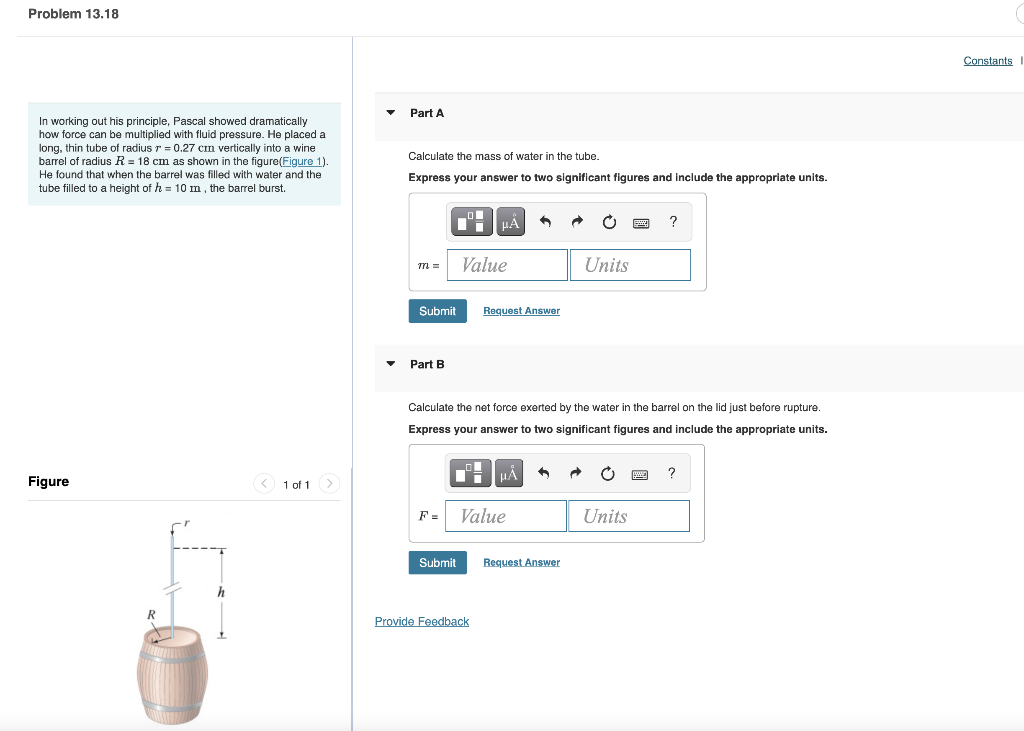 Problem 13.18

Constants

In working out his principle, Pascal showed dramatically how force can be multiplied with fluid pressure. He placed a long, thin tube of radius $r$ = 0.27 cm vertically into a wine barrel of radius $R$ = 18 cm as shown in the figure(Figure 1). He found that when the barrel was filled with water and the tube filled to a height of $h$ = 10 m , the barrel burst.

Figure

1 of 1

$r$

$h$

$R$

Part A

Calculate the mass of water in the tube.

Express your answer to two significant figures and include the appropriate units.

μÅ ?

$m$ = Value Units

Submit Request Answer

Part B

Calculate the net force exerted by the water in the barrel on the lid just before rupture.

Express your answer to two significant figures and include the appropriate units.

μÅ ?

$F$ = Value Units

Submit Request Answer

Provide Feedback