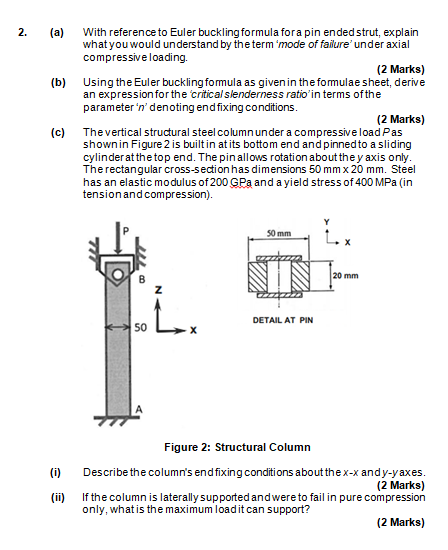 2. (a) With reference to Euler buckling formula for a pin ended strut, explain what you would understand by the term 'mode of failure' under axial compressive loading.

(2 Marks)

(b) Using the Euler buckling formula as given in the formulae sheet, derive an expression for the 'critical slenderness ratio' in terms of the parameter 'n' denoting end fixing conditions.

(2 Marks)

(c) The vertical structural steel column under a compressive load P as shown in Figure 2 is built in at its bottom end and pinned to a sliding cylinder at the top end. The pin allows rotation about the y axis only. The rectangular cross-section has dimensions 50 mm x 20 mm. Steel has an elastic modulus of 200 GPa and a yield stress of 400 MPa (in tension and compression).

P
B
Z
50
X
A
50 mm
Y
X
20 mm
DETAIL AT PIN

Figure 2: Structural Column

(i) Describe the column's end fixing conditions about the x-x and y-y axes.

(2 Marks)

(ii) If the column is laterally supported and were to fail in pure compression only, what is the maximum load it can support?

(2 Marks)