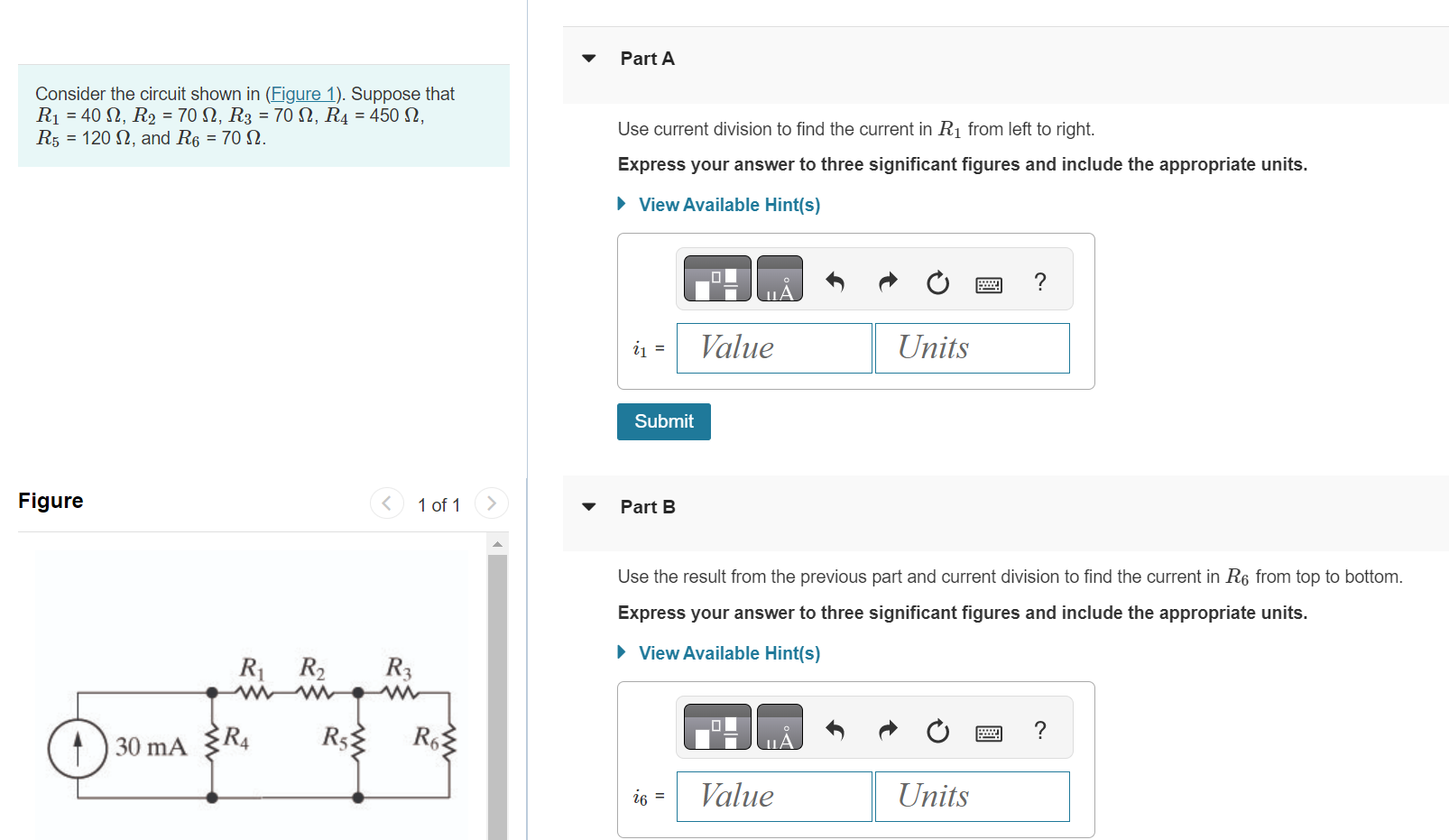 Consider the circuit shown in (Figure 1). Suppose that $R_1$ = 40 $\Omega$, $R_2$ = 70 $\Omega$, $R_3$ = 70 $\Omega$, $R_4$ = 450 $\Omega$, $R_5$ = 120 $\Omega$, and $R_6$ = 70 $\Omega$.

Figure

1 of 1

$R_1$ $R_2$ $R_3$

30 mA $R_4$ $R_5$ $R_6$

Part A

Use current division to find the current in $R_1$ from left to right.

Express your answer to three significant figures and include the appropriate units.

View Available Hint(s)

μÅ ?

$i_1$ = Value Units

Submit

Part B

Use the result from the previous part and current division to find the current in $R_6$ from top to bottom.

Express your answer to three significant figures and include the appropriate units.

View Available Hint(s)

μÅ ?

$i_6$ = Value Units