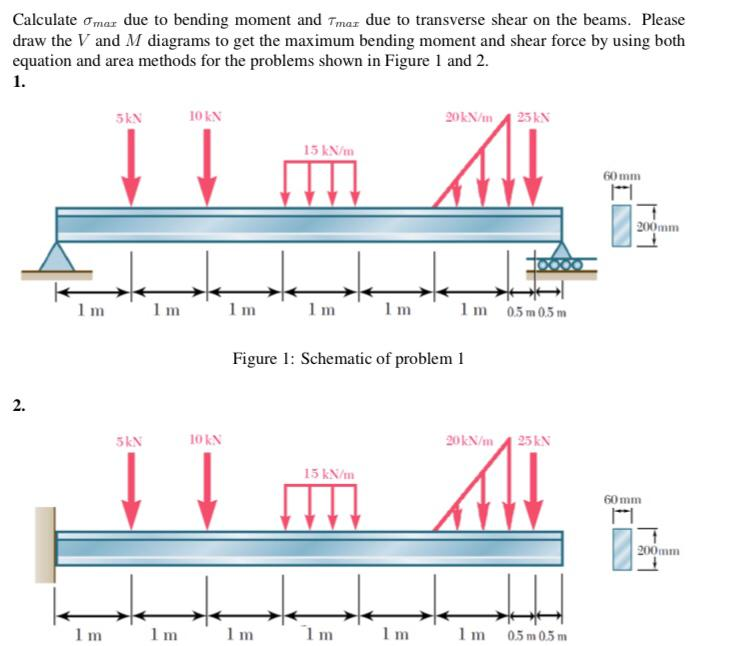 Calculate $\sigma_{max}$ due to bending moment and $\tau_{max}$ due to transverse shear on the beams. Please draw the $V$ and $M$ diagrams to get the maximum bending moment and shear force by using both equation and area methods for the problems shown in Figure 1 and 2.

1.

5 kN
10 kN
15 kN/m
20 kN/m
25 kN
60 mm
200mm
1 m
1 m
1 m
1 m
1 m
1 m
0.5 m
0.5 m

Figure 1: Schematic of problem 1

2.

5 kN
10 kN
15 kN/m
20 kN/m
25 kN
60 mm
200mm
1 m
1 m
1 m
1 m
1 m
1 m
0.5 m
0.5 m