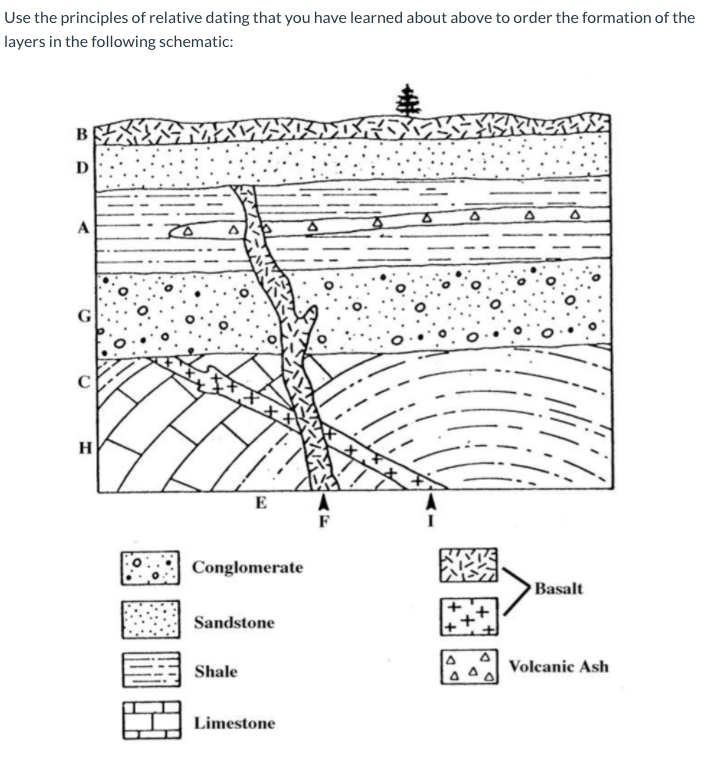 Use the principles of relative dating that you have learned about above to order the formation of the layers in the following schematic:

B
D
A
G
C
H
E
F
I

Conglomerate
Sandstone
Shale
Limestone
Basalt
Volcanic Ash