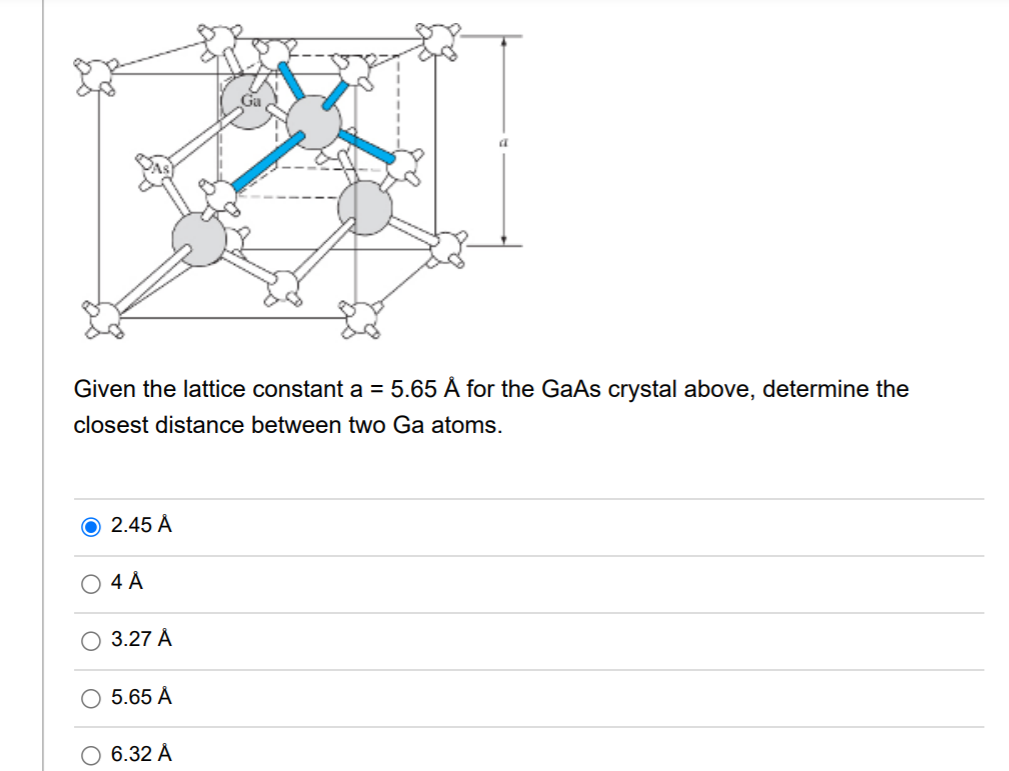 Ga

As

a

Given the lattice constant a = 5.65 Å for the GaAs crystal above, determine the closest distance between two Ga atoms.

2.45 Å

4 Å

3.27 Å

5.65 Å

6.32 Å