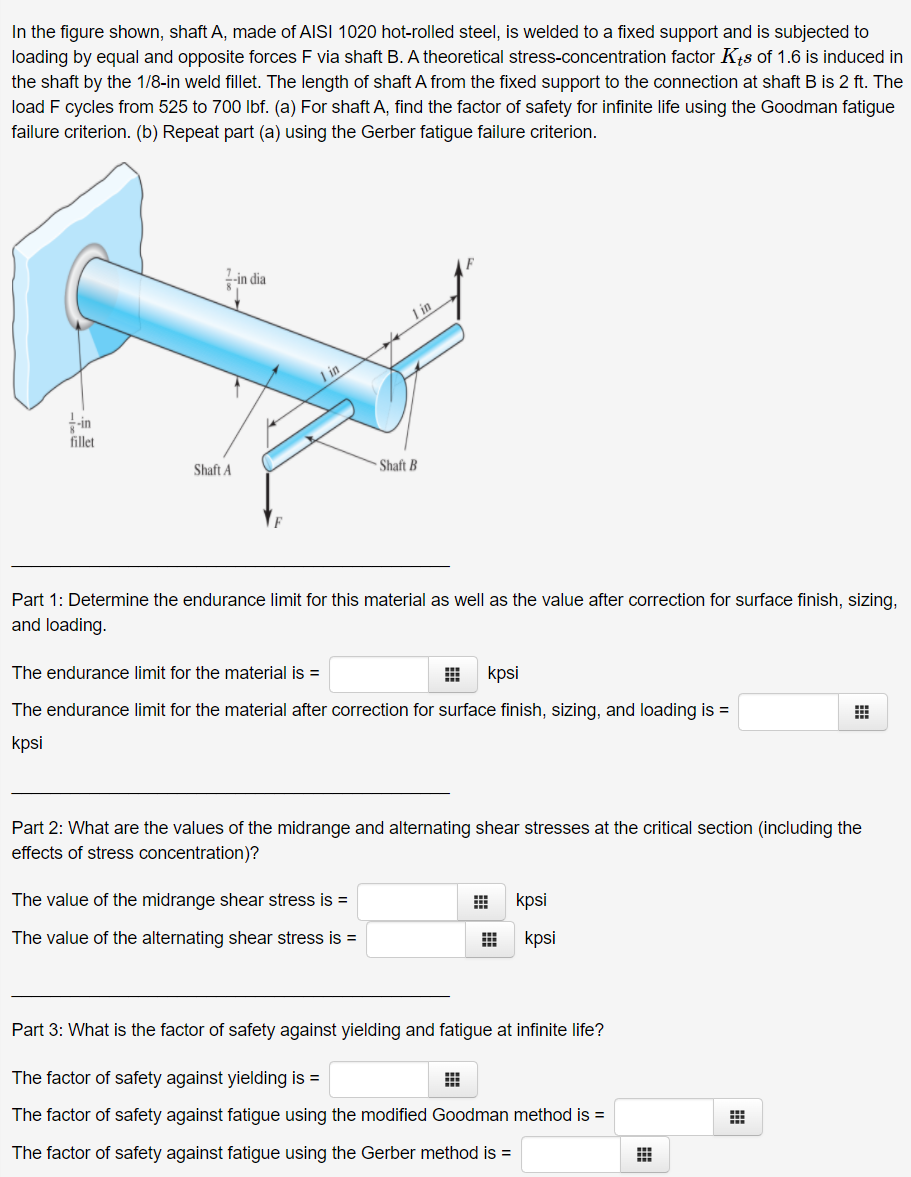 In the figure shown, shaft A, made of AISI 1020 hot-rolled steel, is welded to a fixed support and is subjected to loading by equal and opposite forces F via shaft B. A theoretical stress-concentration factor $K_{ts}$ of 1.6 is induced in the shaft by the 1/8-in weld fillet. The length of shaft A from the fixed support to the connection at shaft B is 2 ft. The load F cycles from 525 to 700 lbf. (a) For shaft A, find the factor of safety for infinite life using the Goodman fatigue failure criterion. (b) Repeat part (a) using the Gerber fatigue failure criterion.

$\frac{7}{8}$-in dia

F

1 in

1 in

$\frac{1}{8}$-in fillet

Shaft A

Shaft B

F

Part 1: Determine the endurance limit for this material as well as the value after correction for surface finish, sizing, and loading.

The endurance limit for the material is = kpsi

The endurance limit for the material after correction for surface finish, sizing, and loading is = kpsi

Part 2: What are the values of the midrange and alternating shear stresses at the critical section (including the effects of stress concentration)?

The value of the midrange shear stress is = kpsi

The value of the alternating shear stress is = kpsi

Part 3: What is the factor of safety against yielding and fatigue at infinite life?

The factor of safety against yielding is =

The factor of safety against fatigue using the modified Goodman method is =

The factor of safety against fatigue using the Gerber method is =