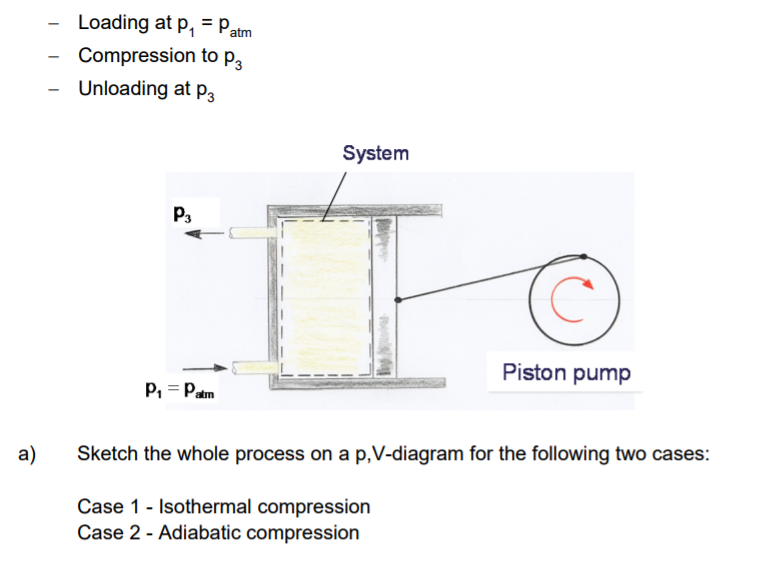 – Loading at $p_1 = p_{atm}$
– Compression to $p_3$
– Unloading at $p_3$

System

$p_3$

$p_1 = p_{atm}$

Piston pump

a) Sketch the whole process on a p,V-diagram for the following two cases:

Case 1 - Isothermal compression
Case 2 - Adiabatic compression