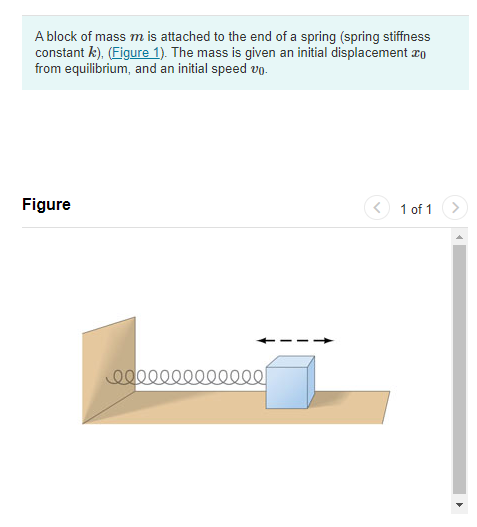 A block of mass $m$ is attached to the end of a spring (spring stiffness constant $k$), (Figure 1). The mass is given an initial displacement $x_0$ from equilibrium, and an initial speed $v_0$.

Figure

1 of 1