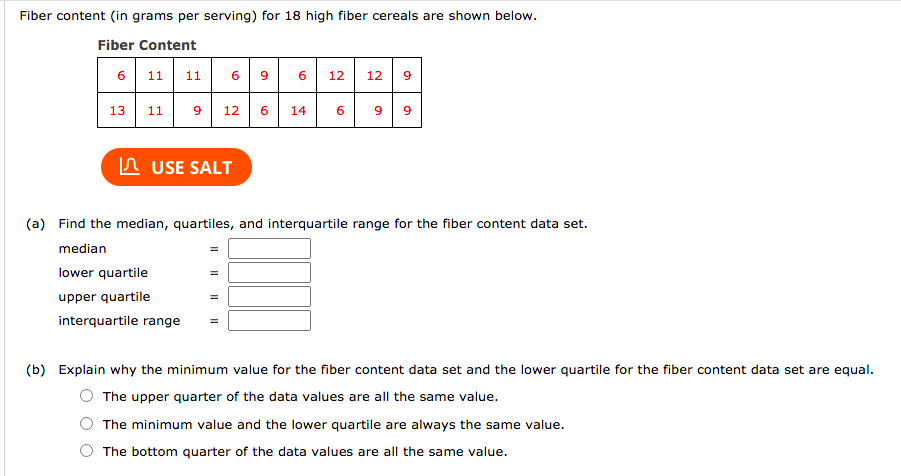 Fiber content (in grams per serving) for 18 high fiber cereals are shown below.

Fiber Content

| 6 | 11 | 11 | 6 | 9 | 6 | 12 | 12 | 9 |
|---|---|---|---|---|---|---|---|---|
| 13 | 11 | 9 | 12 | 6 | 14 | 6 | 9 | 9 |

USE SALT

(a) Find the median, quartiles, and interquartile range for the fiber content data set.

median =

lower quartile =

upper quartile =

interquartile range =

(b) Explain why the minimum value for the fiber content data set and the lower quartile for the fiber content data set are equal.

The upper quarter of the data values are all the same value.

The minimum value and the lower quartile are always the same value.

The bottom quarter of the data values are all the same value.