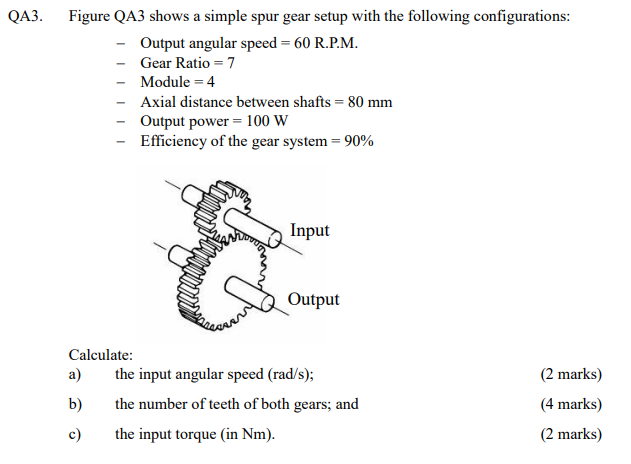 QA3. Figure QA3 shows a simple spur gear setup with the following configurations:

– Output angular speed = 60 R.P.M.
– Gear Ratio = 7
– Module = 4
– Axial distance between shafts = 80 mm
– Output power = 100 W
– Efficiency of the gear system = 90%

Input

Output

Calculate:
a) the input angular speed (rad/s); (2 marks)

b) the number of teeth of both gears; and (4 marks)

c) the input torque (in Nm). (2 marks)