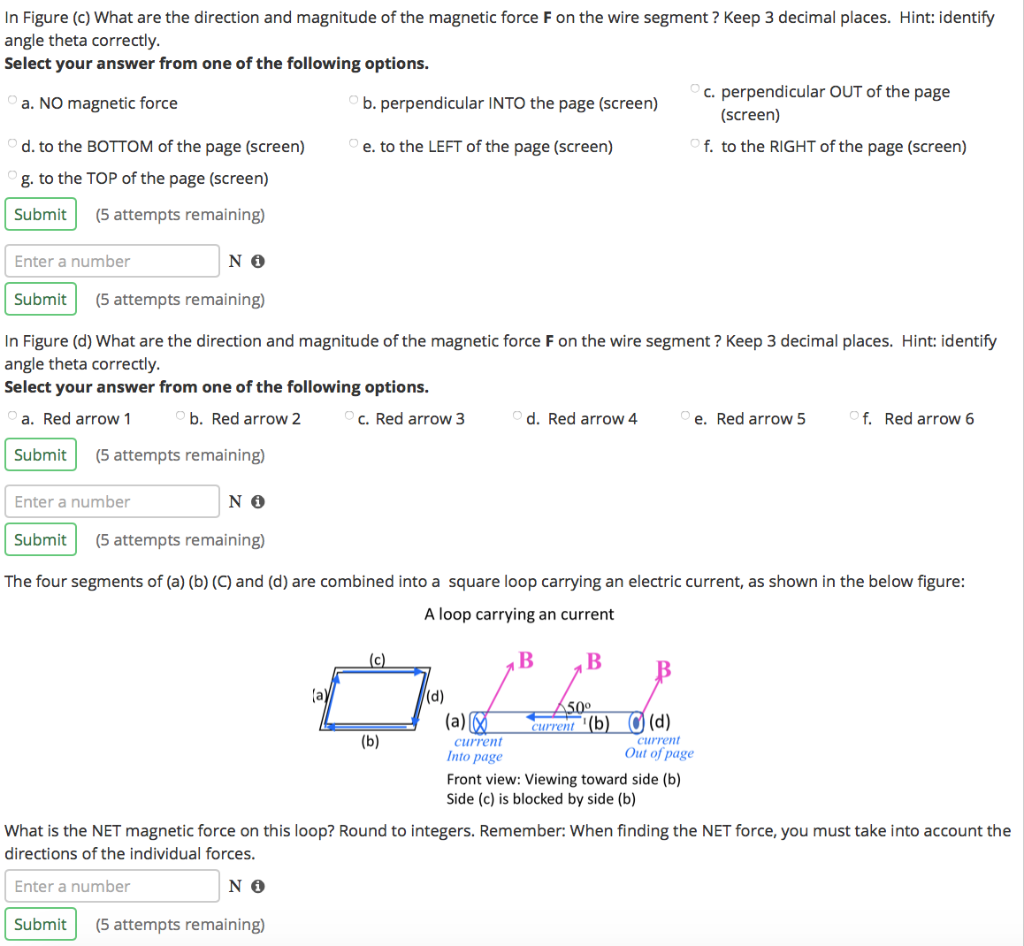 In Figure (c) What are the direction and magnitude of the magnetic force **F** on the wire segment ? Keep 3 decimal places. Hint: identify angle theta correctly.
**Select your answer from one of the following options.**

a. NO magnetic force
b. perpendicular INTO the page (screen)
c. perpendicular OUT of the page (screen)
d. to the BOTTOM of the page (screen)
e. to the LEFT of the page (screen)
f. to the RIGHT of the page (screen)
g. to the TOP of the page (screen)

Submit (5 attempts remaining)

Enter a number N

Submit (5 attempts remaining)

In Figure (d) What are the direction and magnitude of the magnetic force **F** on the wire segment ? Keep 3 decimal places. Hint: identify angle theta correctly.
**Select your answer from one of the following options.**

a. Red arrow 1
b. Red arrow 2
c. Red arrow 3
d. Red arrow 4
e. Red arrow 5
f. Red arrow 6

Submit (5 attempts remaining)

Enter a number N

Submit (5 attempts remaining)

The four segments of (a) (b) (C) and (d) are combined into a square loop carrying an electric current, as shown in the below figure:

A loop carrying an current

(c)
(a)
(d)
(b)

B B B
50°
(a) current (b) (d)
current Into page
current Out of page

Front view: Viewing toward side (b)
Side (c) is blocked by side (b)

What is the NET magnetic force on this loop? Round to integers. Remember: When finding the NET force, you must take into account the directions of the individual forces.

Enter a number N

Submit (5 attempts remaining)