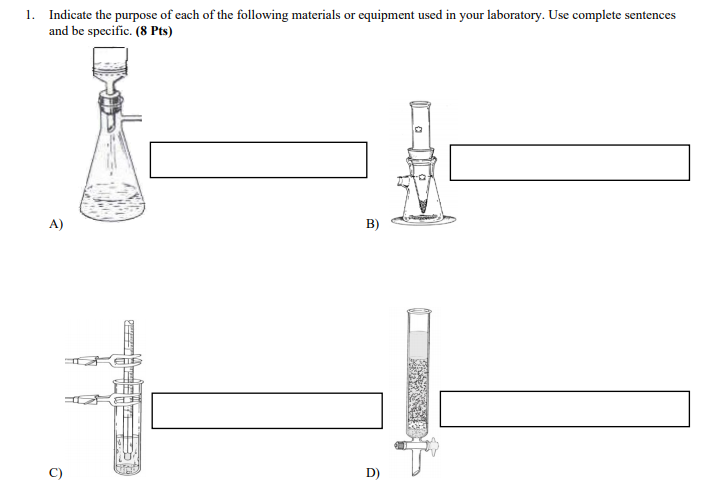 1. Indicate the purpose of each of the following materials or equipment used in your laboratory. Use complete sentences and be specific. **(8 Pts)**

A)

B)

C)

D)