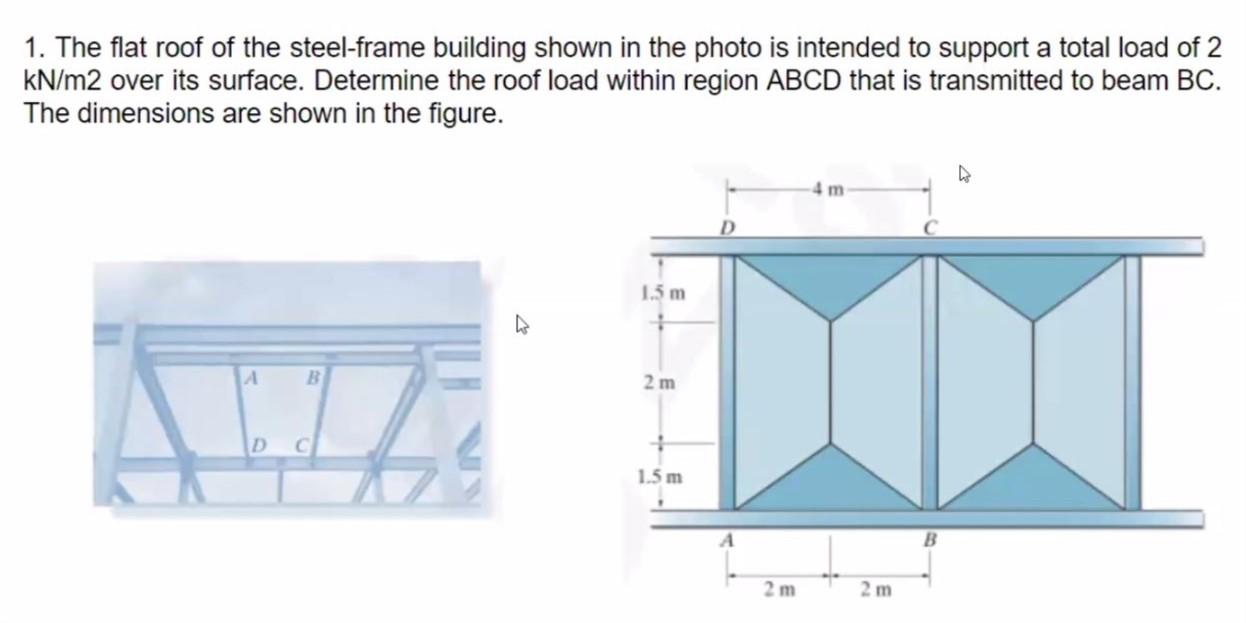 1. The flat roof of the steel-frame building shown in the photo is intended to support a total load of 2 kN/m2 over its surface. Determine the roof load within region ABCD that is transmitted to beam BC. The dimensions are shown in the figure.

A B
D C

4 m
D C
1.5 m
2 m
1.5 m
A B
2 m 2 m