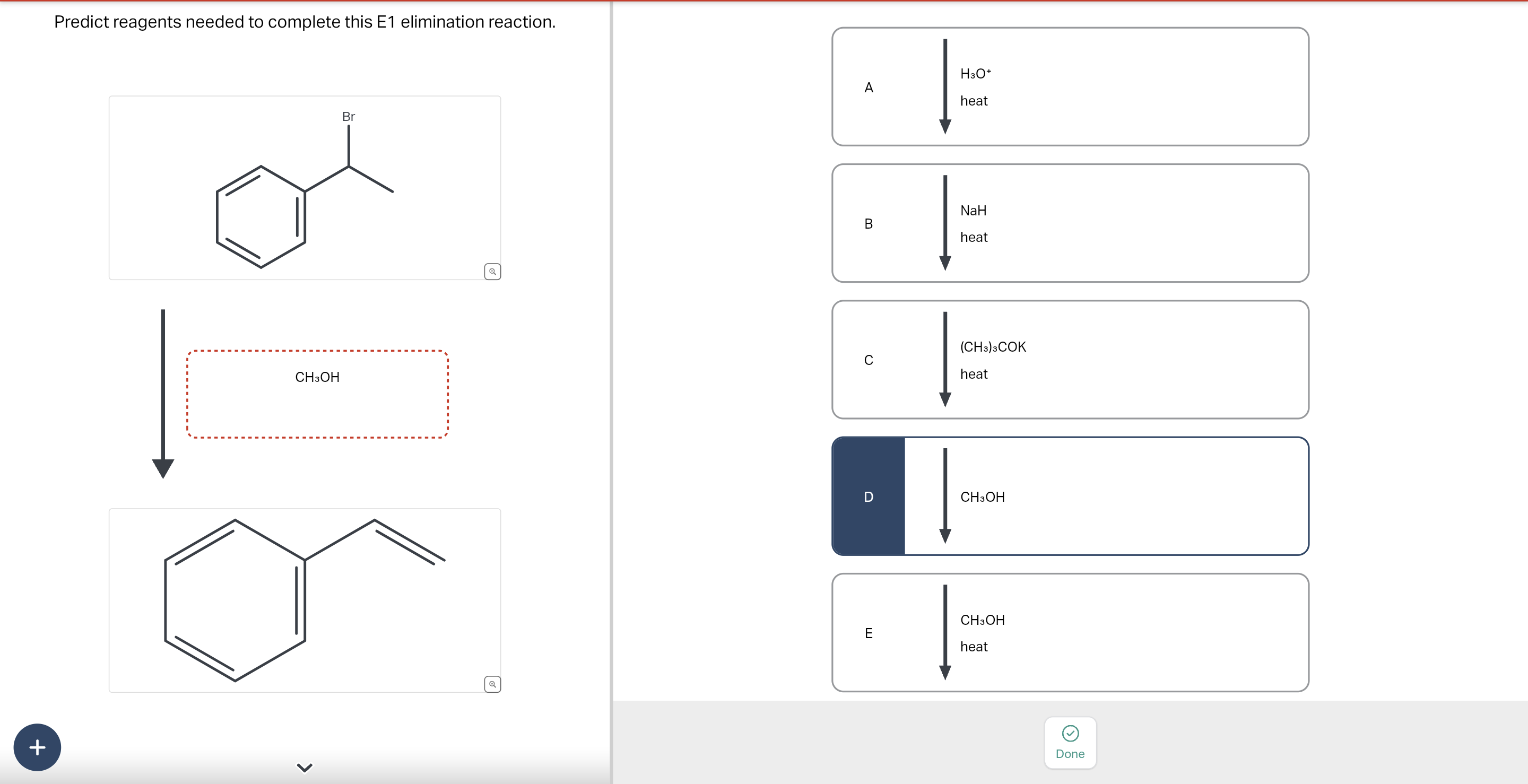 Predict reagents needed to complete this E1 elimination reaction.

Br

$CH_3OH$

A

$H_3O^+$

heat

B

NaH

heat

C

$(CH_3)_3COK$

heat

D

$CH_3OH$

E

$CH_3OH$

heat

Done