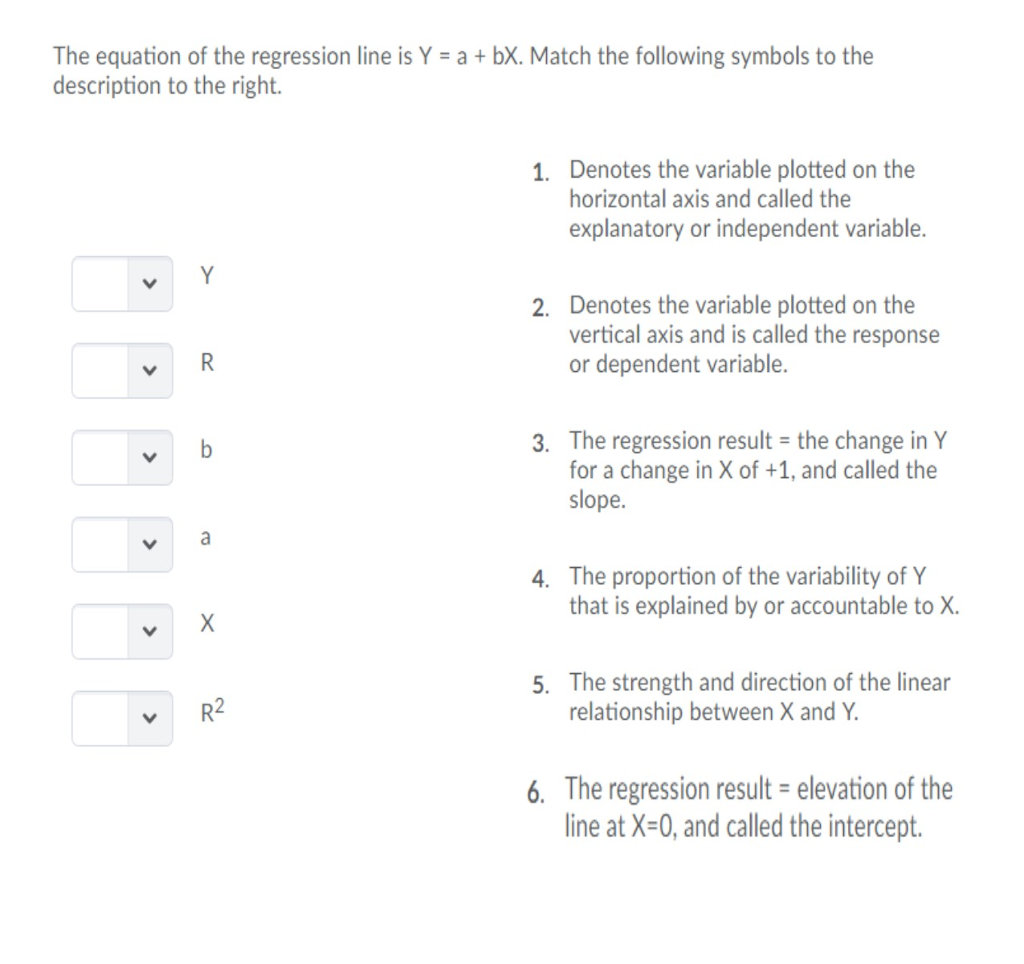 The equation of the regression line is Y = a + bX. Match the following symbols to the description to the right.

Y

R

b

a

X

$R^2$

1. Denotes the variable plotted on the horizontal axis and called the explanatory or independent variable.

2. Denotes the variable plotted on the vertical axis and is called the response or dependent variable.

3. The regression result = the change in Y for a change in X of +1, and called the slope.

4. The proportion of the variability of Y that is explained by or accountable to X.

5. The strength and direction of the linear relationship between X and Y.

6. The regression result = elevation of the line at X=0, and called the intercept.