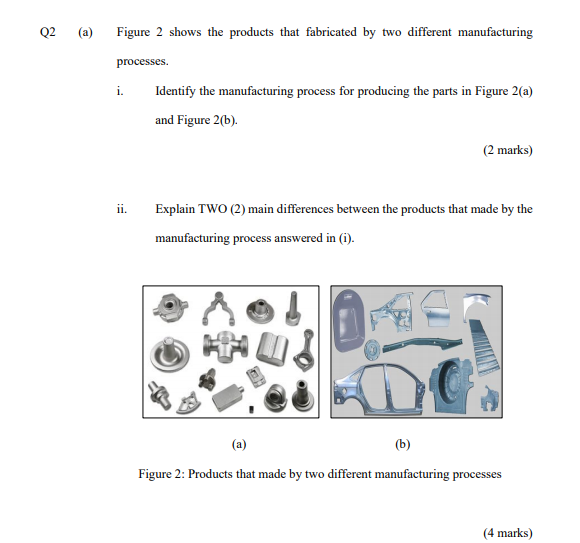 Q2 (a) Figure 2 shows the products that fabricated by two different manufacturing processes.

i. Identify the manufacturing process for producing the parts in Figure 2(a) and Figure 2(b).

(2 marks)

ii. Explain TWO (2) main differences between the products that made by the manufacturing process answered in (i).

(a)

(b)

Figure 2: Products that made by two different manufacturing processes

(4 marks)