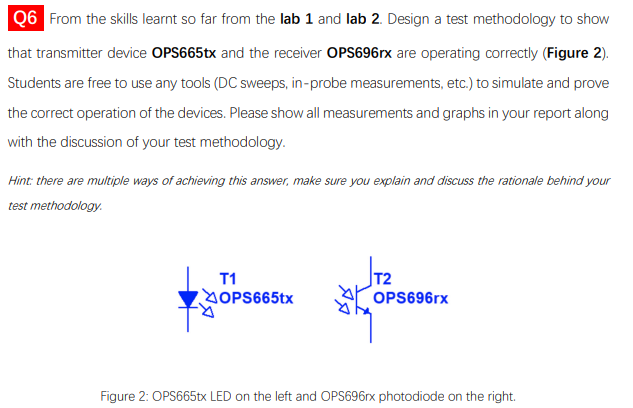 Q6 From the skills learnt so far from the lab 1 and lab 2. Design a test methodology to show that transmitter device OPS665tx and the receiver OPS696rx are operating correctly (Figure 2). Students are free to use any tools (DC sweeps, in-probe measurements, etc.) to simulate and prove the correct operation of the devices. Please show all measurements and graphs in your report along with the discussion of your test methodology.

Hint: there are multiple ways of achieving this answer, make sure you explain and discuss the rationale behind your test methodology.

T1
OPS665tx

T2
OPS696rx

Figure 2: OPS665tx LED on the left and OPS696rx photodiode on the right.