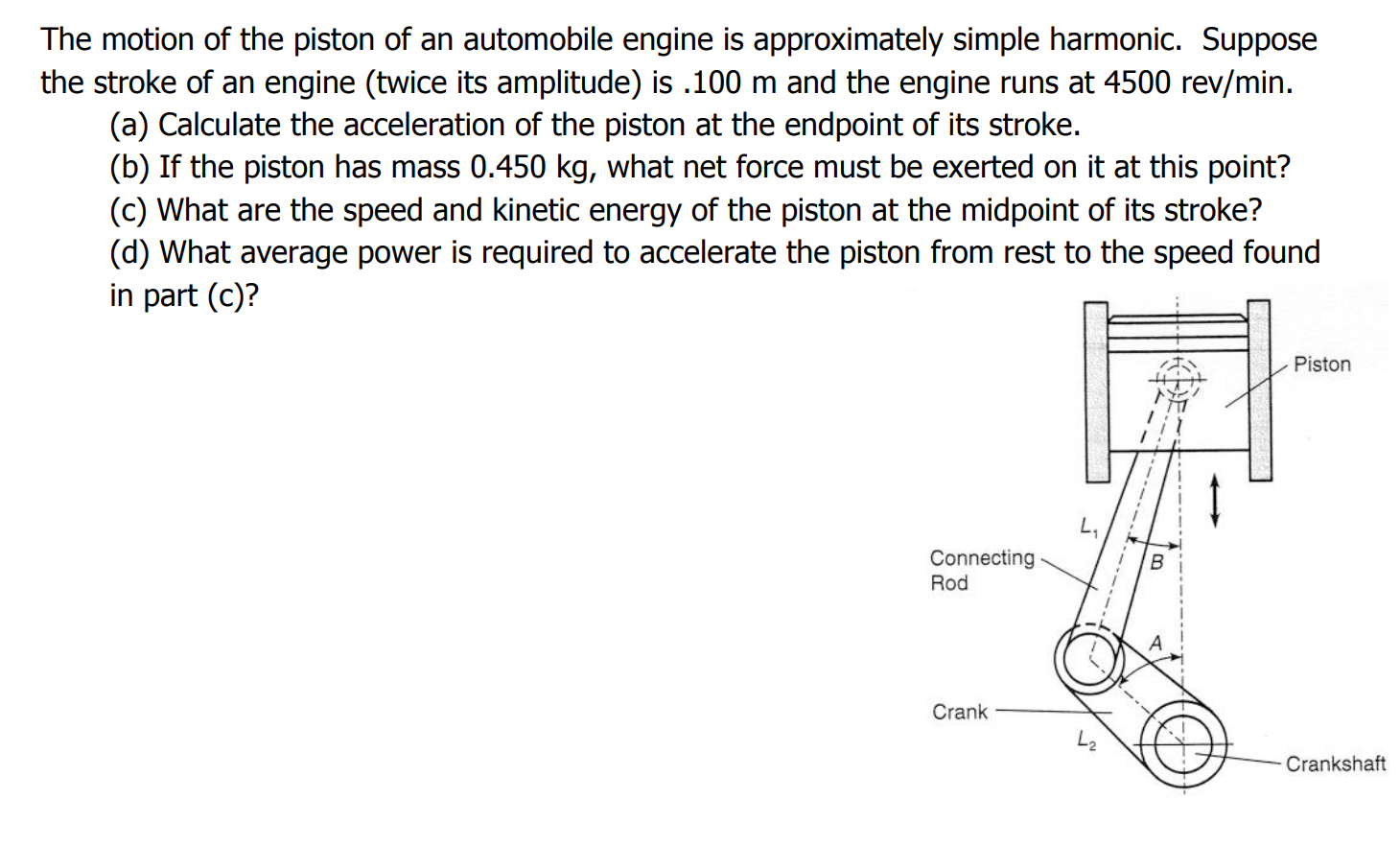 The motion of the piston of an automobile engine is approximately simple harmonic. Suppose the stroke of an engine (twice its amplitude) is .100 m and the engine runs at 4500 rev/min.
(a) Calculate the acceleration of the piston at the endpoint of its stroke.
(b) If the piston has mass 0.450 kg, what net force must be exerted on it at this point?
(c) What are the speed and kinetic energy of the piston at the midpoint of its stroke?
(d) What average power is required to accelerate the piston from rest to the speed found in part (c)?

Piston
$L_1$
Connecting Rod
B
A
Crank
$L_2$
Crankshaft