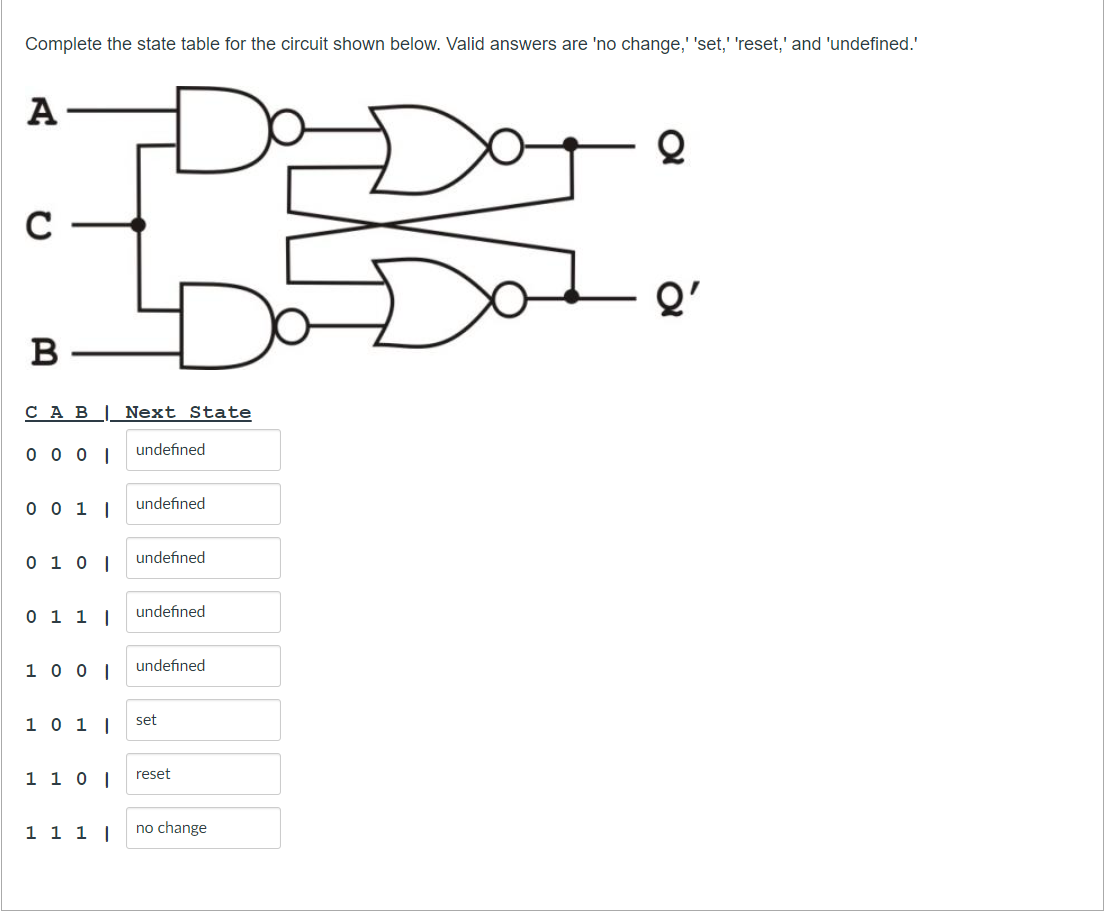 Complete the state table for the circuit shown below. Valid answers are 'no change,' 'set,' 'reset,' and 'undefined.'

A
C
B
Q
Q'

C A B | Next State
0 0 0 | undefined
0 0 1 | undefined
0 1 0 | undefined
0 1 1 | undefined
1 0 0 | undefined
1 0 1 | set
1 1 0 | reset
1 1 1 | no change