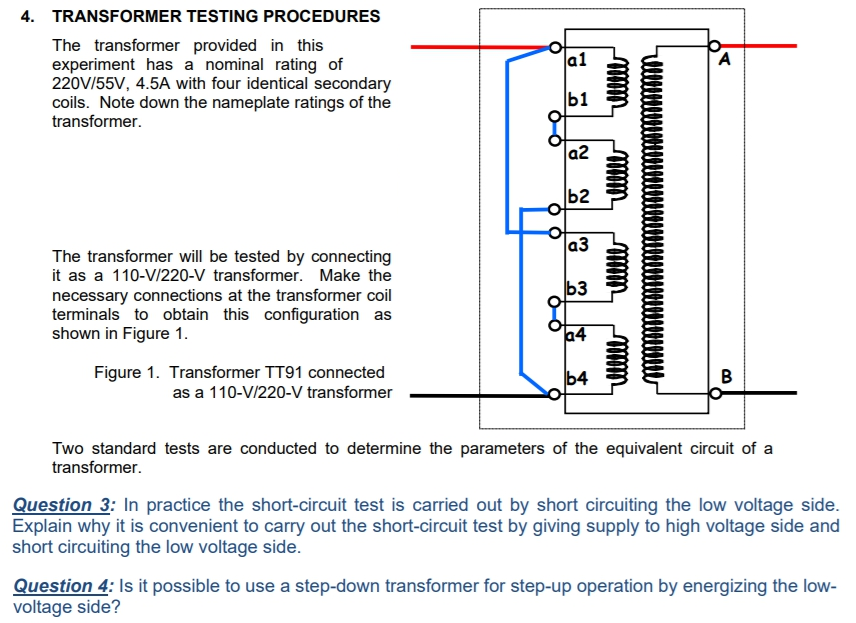 4. TRANSFORMER TESTING PROCEDURES

The transformer provided in this experiment has a nominal rating of 220V/55V, 4.5A with four identical secondary coils. Note down the nameplate ratings of the transformer.

The transformer will be tested by connecting it as a 110-V/220-V transformer. Make the necessary connections at the transformer coil terminals to obtain this configuration as shown in Figure 1.

Figure 1. Transformer TT91 connected as a 110-V/220-V transformer

a1
b1
a2
b2
a3
b3
a4
b4
A
B

Two standard tests are conducted to determine the parameters of the equivalent circuit of a transformer.

Question 3: In practice the short-circuit test is carried out by short circuiting the low voltage side. Explain why it is convenient to carry out the short-circuit test by giving supply to high voltage side and short circuiting the low voltage side.

Question 4: Is it possible to use a step-down transformer for step-up operation by energizing the low-voltage side?