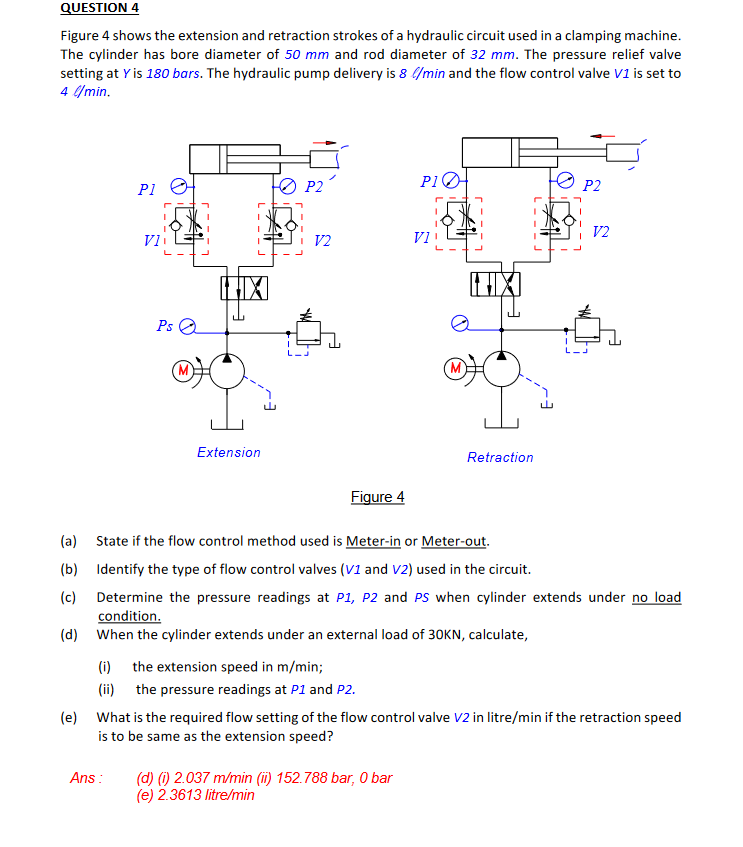 QUESTION 4

Figure 4 shows the extension and retraction strokes of a hydraulic circuit used in a clamping machine. The cylinder has bore diameter of 50 mm and rod diameter of 32 mm. The pressure relief valve setting at Y is 180 bars. The hydraulic pump delivery is 8 ℓ/min and the flow control valve V1 is set to 4 ℓ/min.

P1
P2
V1
V2
Ps
M
Extension

P1
P2
V1
V2
M
Retraction

Figure 4

(a) State if the flow control method used is Meter-in or Meter-out.

(b) Identify the type of flow control valves (V1 and V2) used in the circuit.

(c) Determine the pressure readings at P1, P2 and PS when cylinder extends under no load condition.

(d) When the cylinder extends under an external load of 30KN, calculate,

(i) the extension speed in m/min;

(ii) the pressure readings at P1 and P2.

(e) What is the required flow setting of the flow control valve V2 in litre/min if the retraction speed is to be same as the extension speed?

Ans : (d) (i) 2.037 m/min (ii) 152.788 bar, 0 bar
(e) 2.3613 litre/min