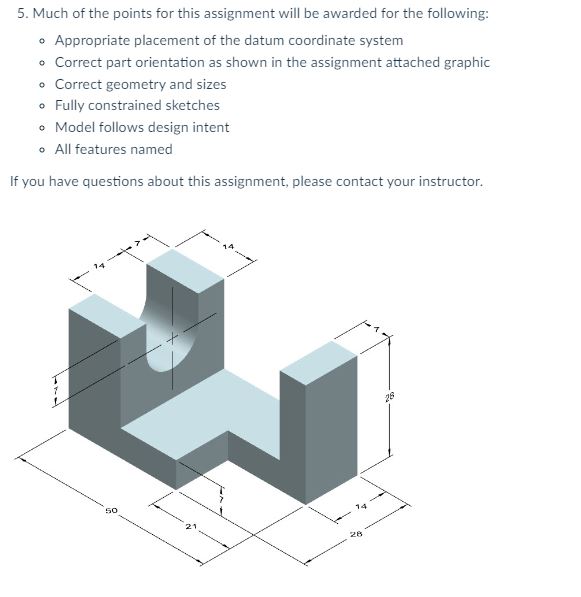 5. Much of the points for this assignment will be awarded for the following:

- Appropriate placement of the datum coordinate system
- Correct part orientation as shown in the assignment attached graphic
- Correct geometry and sizes
- Fully constrained sketches
- Model follows design intent
- All features named

If you have questions about this assignment, please contact your instructor.

14
7
14
7
7
28
50
21
7
14
28