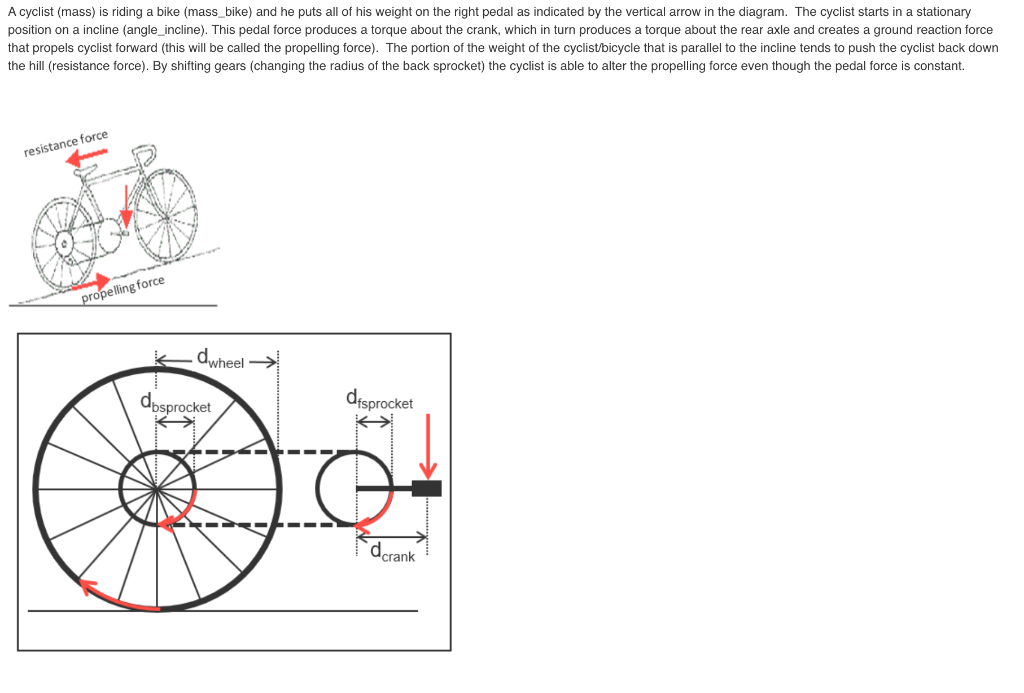 A cyclist (mass) is riding a bike (mass_bike) and he puts all of his weight on the right pedal as indicated by the vertical arrow in the diagram. The cyclist starts in a stationary position on a incline (angle_incline). This pedal force produces a torque about the crank, which in turn produces a torque about the rear axle and creates a ground reaction force that propels cyclist forward (this will be called the propelling force). The portion of the weight of the cyclist/bicycle that is parallel to the incline tends to push the cyclist back down the hill (resistance force). By shifting gears (changing the radius of the back sprocket) the cyclist is able to alter the propelling force even though the pedal force is constant.

resistance force

propelling force

$d_{wheel}$

$d_{bsprocket}$

$d_{fsprocket}$

$d_{crank}$