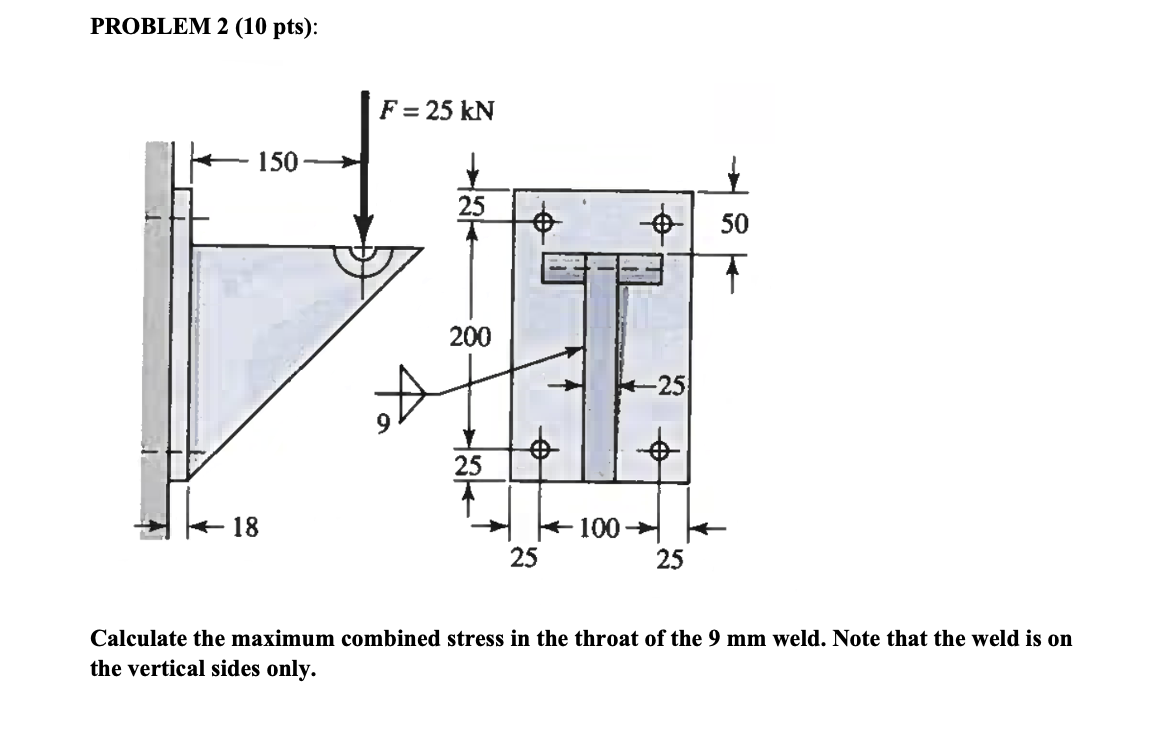 PROBLEM 2 (10 pts):

$F = 25$ kN

150

25

50

200

25

9

25

18

25

100

25

Calculate the maximum combined stress in the throat of the 9 mm weld. Note that the weld is on the vertical sides only.