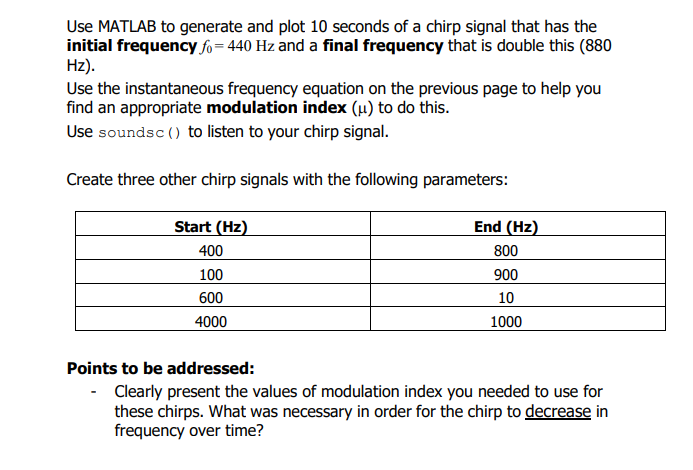 Use MATLAB to generate and plot 10 seconds of a chirp signal that has the **initial frequency** $f_0 = 440$ Hz and a **final frequency** that is double this (880 Hz).

Use the instantaneous frequency equation on the previous page to help you find an appropriate **modulation index** ($\mu$) to do this.

Use soundsc() to listen to your chirp signal.

Create three other chirp signals with the following parameters:

| Start (Hz) | End (Hz) |
|---|---|
| 400 | 800 |
| 100 | 900 |
| 600 | 10 |
| 4000 | 1000 |

**Points to be addressed:**

- Clearly present the values of modulation index you needed to use for these chirps. What was necessary in order for the chirp to decrease in frequency over time?