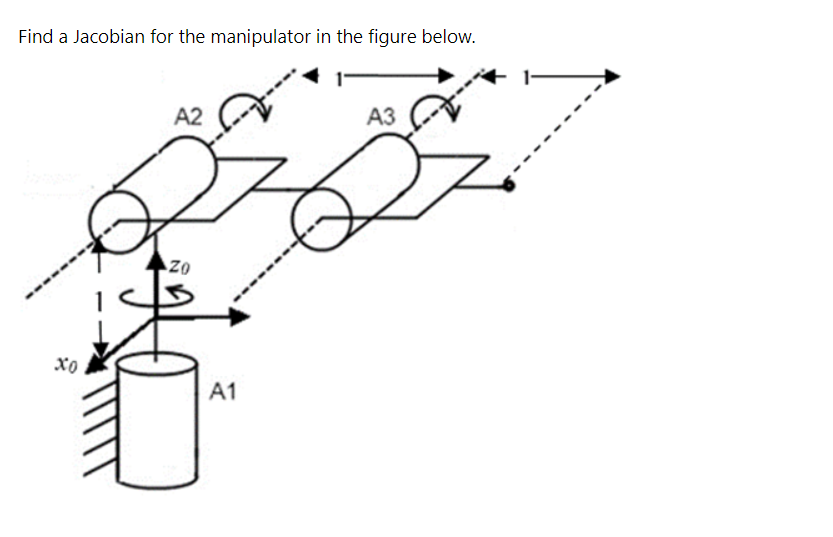 Find a Jacobian for the manipulator in the figure below.

1

1

A2

A3

$z_0$

1

$x_0$

A1