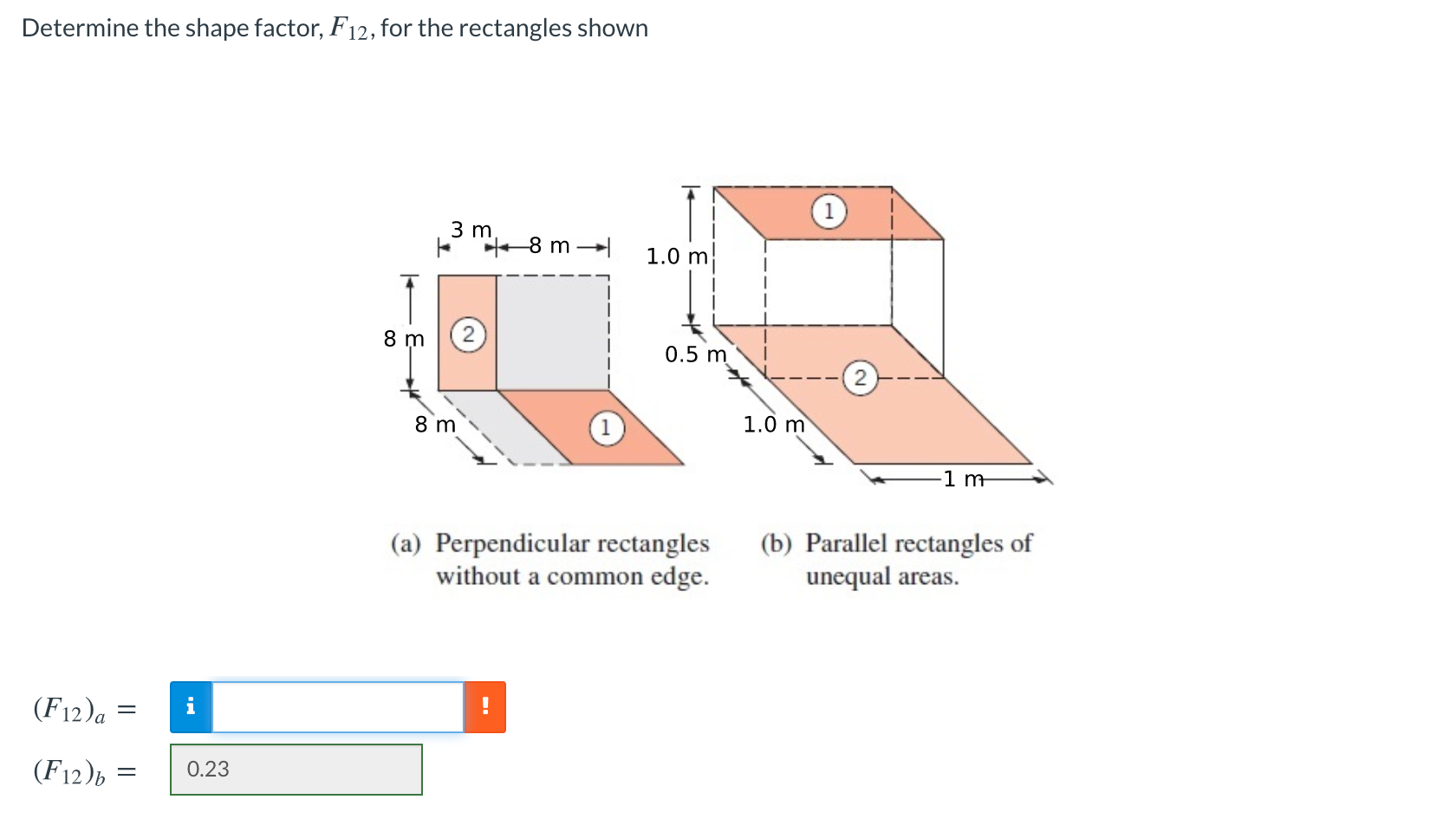 Determine the shape factor, $F_{12}$, for the rectangles shown

3 m
8 m
8 m
2
8 m
1
1.0 m
1
0.5 m
2
1.0 m
1 m

(a) Perpendicular rectangles without a common edge.

(b) Parallel rectangles of unequal areas.

$(F_{12})_a =$ i !

$(F_{12})_b =$ 0.23