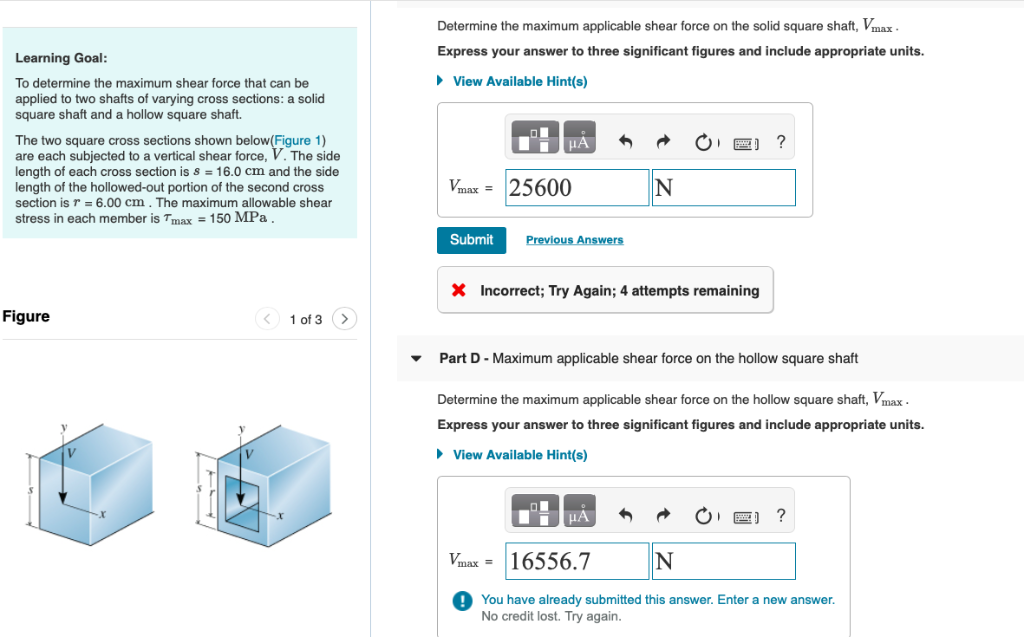 Learning Goal:

To determine the maximum shear force that can be applied to two shafts of varying cross sections: a solid square shaft and a hollow square shaft.

The two square cross sections shown below(Figure 1) are each subjected to a vertical shear force, $V$. The side length of each cross section is $s$ = 16.0 cm and the side length of the hollowed-out portion of the second cross section is $r$ = 6.00 cm . The maximum allowable shear stress in each member is $\tau_{max}$ = 150 MPa .

Figure

1 of 3

y
V
s
x
y
V
s
r
x

Determine the maximum applicable shear force on the solid square shaft, $V_{max}$ .

Express your answer to three significant figures and include appropriate units.

View Available Hint(s)

μÅ ?

$V_{max}$ = 25600 N

Submit Previous Answers

Incorrect; Try Again; 4 attempts remaining

Part D - Maximum applicable shear force on the hollow square shaft

Determine the maximum applicable shear force on the hollow square shaft, $V_{max}$ .

Express your answer to three significant figures and include appropriate units.

View Available Hint(s)

μÅ ?

$V_{max}$ = 16556.7 N

You have already submitted this answer. Enter a new answer. No credit lost. Try again.