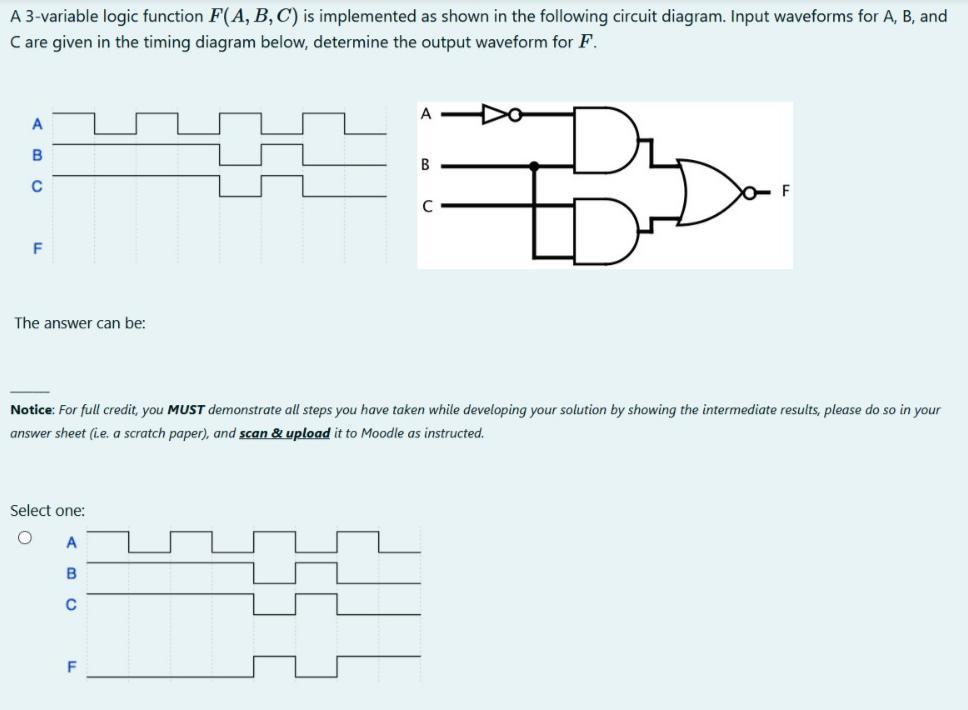 A 3-variable logic function $F(A, B, C)$ is implemented as shown in the following circuit diagram. Input waveforms for A, B, and C are given in the timing diagram below, determine the output waveform for $F$.

A
B
C
F

A
B
C
F

The answer can be:

Notice: For full credit, you MUST demonstrate all steps you have taken while developing your solution by showing the intermediate results, please do so in your answer sheet (i.e. a scratch paper), and scan & upload it to Moodle as instructed.

Select one:

A
B
C
F