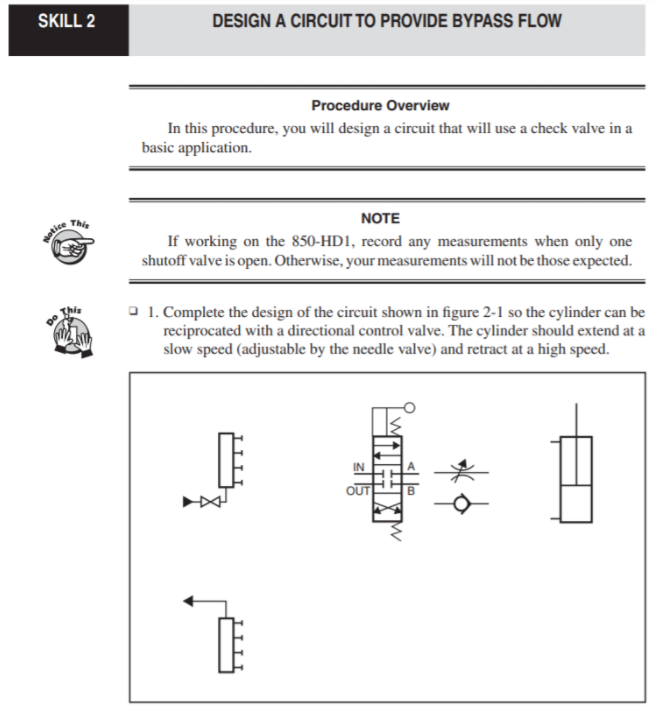 SKILL 2

DESIGN A CIRCUIT TO PROVIDE BYPASS FLOW

Procedure Overview

In this procedure, you will design a circuit that will use a check valve in a basic application.

Notice This

NOTE

If working on the 850-HD1, record any measurements when only one shutoff valve is open. Otherwise, your measurements will not be those expected.

Do This

❑ 1. Complete the design of the circuit shown in figure 2-1 so the cylinder can be reciprocated with a directional control valve. The cylinder should extend at a slow speed (adjustable by the needle valve) and retract at a high speed.

IN
A
OUT
B