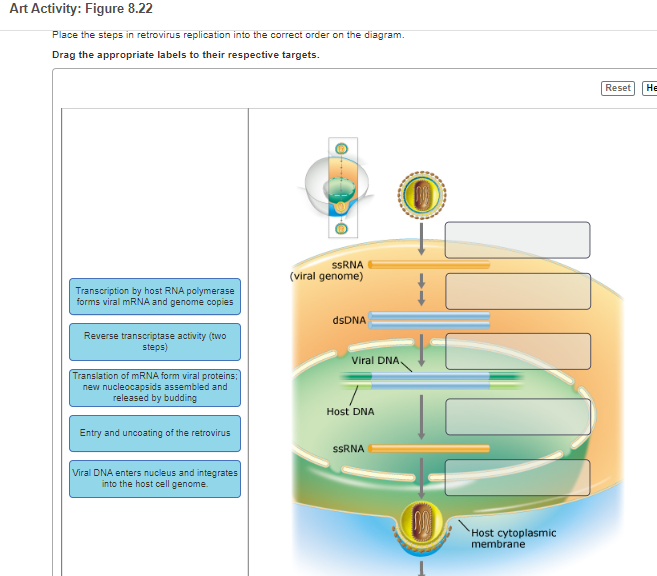 Art Activity: Figure 8.22

Place the steps in retrovirus replication into the correct order on the diagram.

Drag the appropriate labels to their respective targets.

Reset He

Transcription by host RNA polymerase forms viral mRNA and genome copies

Reverse transcriptase activity (two steps)

Translation of mRNA form viral proteins; new nucleocapsids assembled and released by budding

Entry and uncoating of the retrovirus

Viral DNA enters nucleus and integrates into the host cell genome.

ssRNA (viral genome)

dsDNA

Viral DNA

Host DNA

ssRNA

Host cytoplasmic membrane