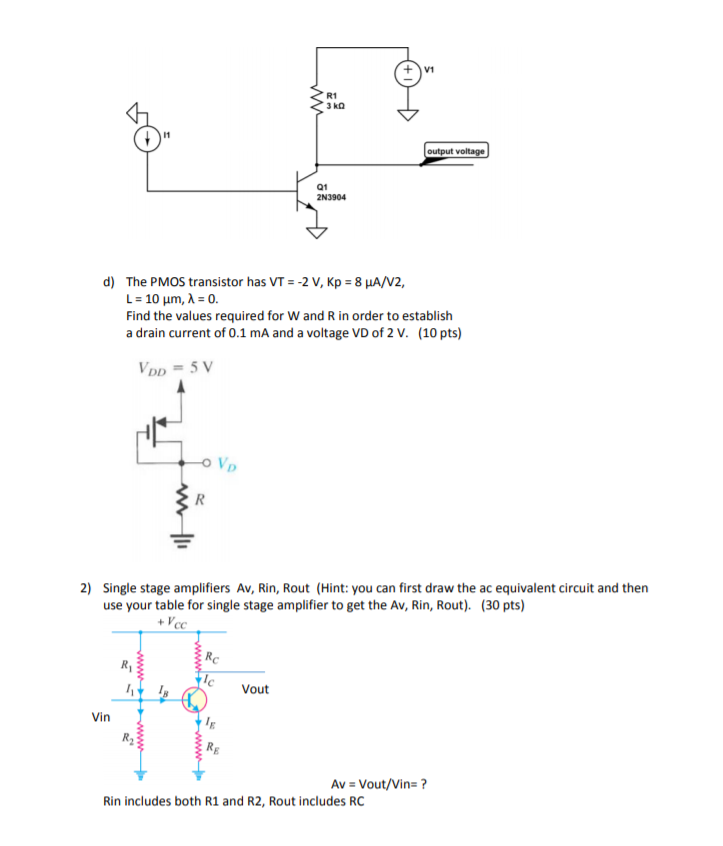 V1

R1
3 kΩ

I1

output voltage

Q1
2N3904

d) The PMOS transistor has VT = -2 V, Kp = 8 μA/V2, L = 10 μm, λ = 0.
Find the values required for W and R in order to establish a drain current of 0.1 mA and a voltage VD of 2 V. (10 pts)

$V_{DD} = 5$ V

$V_D$

$R$

2) Single stage amplifiers Av, Rin, Rout (Hint: you can first draw the ac equivalent circuit and then use your table for single stage amplifier to get the Av, Rin, Rout). (30 pts)

$+V_{CC}$

$R_1$

$R_C$

$I_C$

$I_1$

$I_B$

Vout

Vin

$I_E$

$R_2$

$R_E$

Av = Vout/Vin= ?

Rin includes both R1 and R2, Rout includes RC