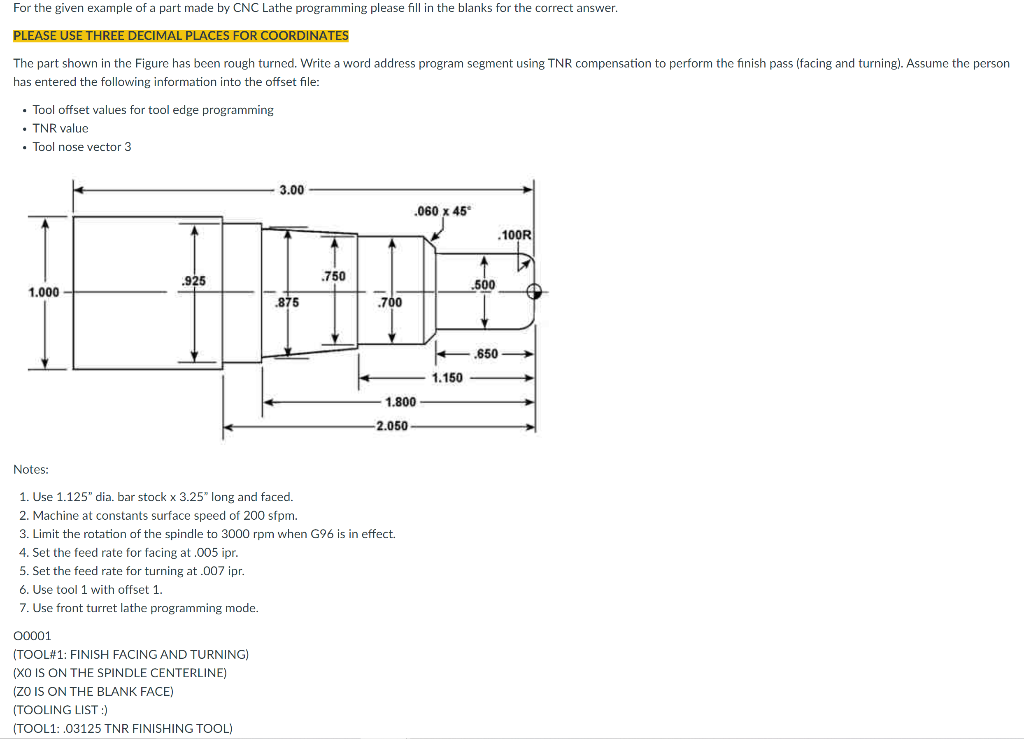 For the given example of a part made by CNC Lathe programming please fill in the blanks for the correct answer.

PLEASE USE THREE DECIMAL PLACES FOR COORDINATES

The part shown in the Figure has been rough turned. Write a word address program segment using TNR compensation to perform the finish pass (facing and turning). Assume the person has entered the following information into the offset file:

• Tool offset values for tool edge programming
• TNR value
• Tool nose vector 3

3.00
.060 x 45°
.100R
1.000
.925
.875
.750
.700
.500
.650
1.150
1.800
2.050

Notes:

1. Use 1.125" dia. bar stock x 3.25" long and faced.
2. Machine at constants surface speed of 200 sfpm.
3. Limit the rotation of the spindle to 3000 rpm when G96 is in effect.
4. Set the feed rate for facing at .005 ipr.
5. Set the feed rate for turning at .007 ipr.
6. Use tool 1 with offset 1.
7. Use front turret lathe programming mode.

O0001
(TOOL#1: FINISH FACING AND TURNING)
(X0 IS ON THE SPINDLE CENTERLINE)
(Z0 IS ON THE BLANK FACE)
(TOOLING LIST :)
(TOOL1: .03125 TNR FINISHING TOOL)