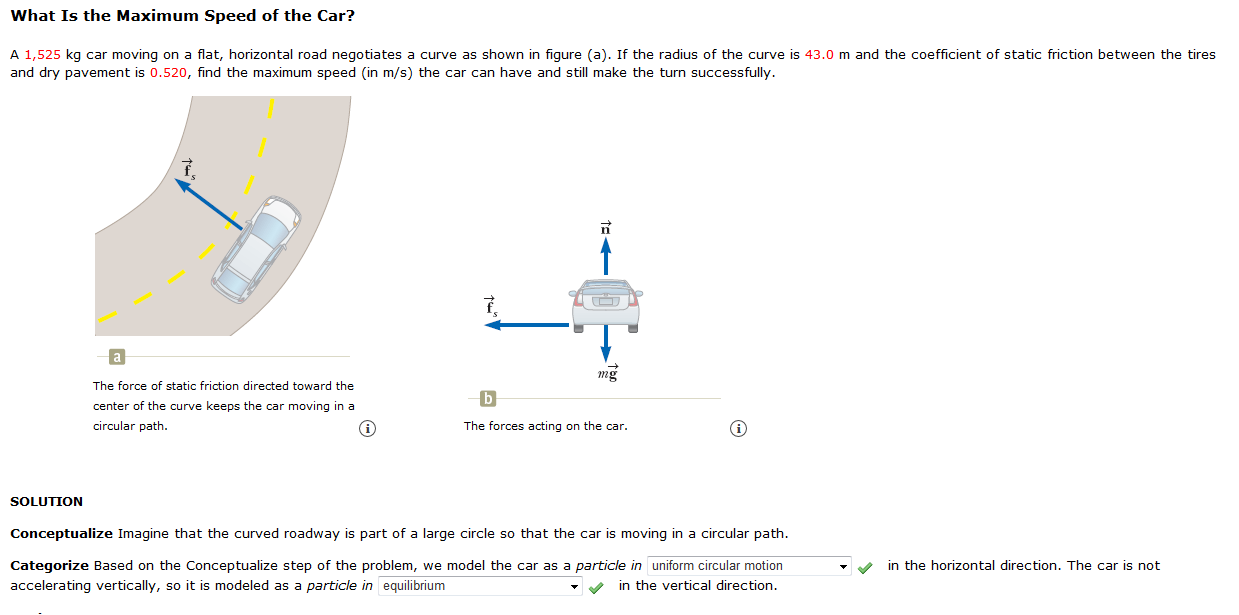 What Is the Maximum Speed of the Car?

A 1,525 kg car moving on a flat, horizontal road negotiates a curve as shown in figure (a). If the radius of the curve is 43.0 m and the coefficient of static friction between the tires and dry pavement is 0.520, find the maximum speed (in m/s) the car can have and still make the turn successfully.

$\vec{f}_s$

a

The force of static friction directed toward the center of the curve keeps the car moving in a circular path.

$\vec{n}$

$\vec{f}_s$

$m\vec{g}$

b

The forces acting on the car.

SOLUTION

Conceptualize Imagine that the curved roadway is part of a large circle so that the car is moving in a circular path.

Categorize Based on the Conceptualize step of the problem, we model the car as a particle in uniform circular motion in the horizontal direction. The car is not accelerating vertically, so it is modeled as a particle in equilibrium in the vertical direction.