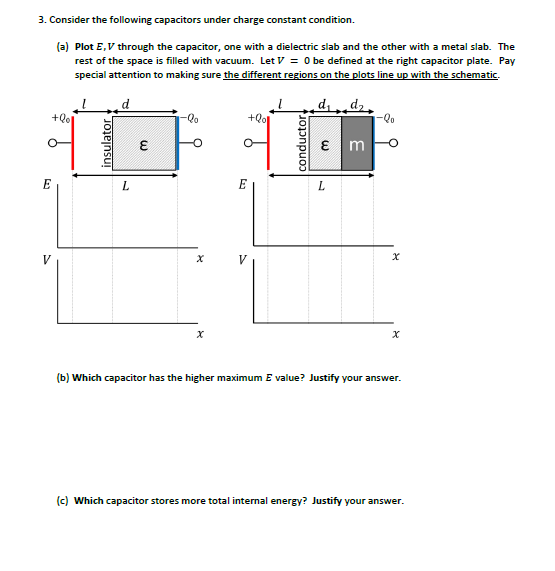 3. Consider the following capacitors under charge constant condition.

(a) Plot $E, V$ through the capacitor, one with a dielectric slab and the other with a metal slab. The rest of the space is filled with vacuum. Let $V = 0$ be defined at the right capacitor plate. Pay special attention to making sure the different regions on the plots line up with the schematic.

$l$ $d$
$+Q_0$ $-Q_0$
insulator
$\varepsilon$
$L$
$E$
$x$
$V$
$x$

$l$ $d_1$ $d_2$
$+Q_0$ $-Q_0$
conductor
$\varepsilon$ m
$L$
$E$
$x$
$V$
$x$

(b) Which capacitor has the higher maximum $E$ value? Justify your answer.

(c) Which capacitor stores more total internal energy? Justify your answer.