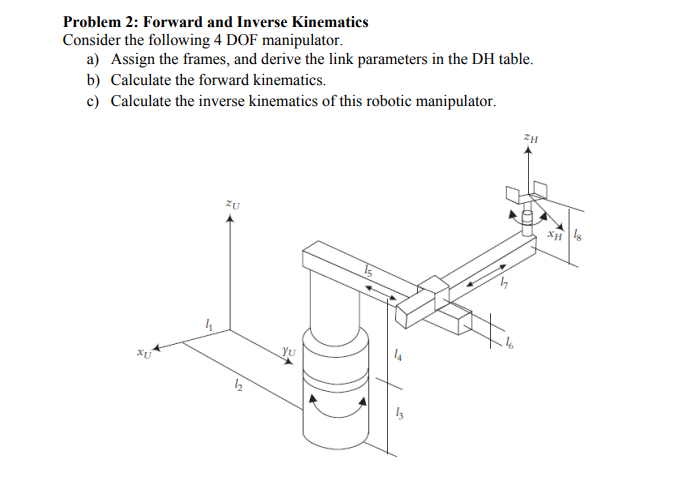 **Problem 2: Forward and Inverse Kinematics**
Consider the following 4 DOF manipulator.
a) Assign the frames, and derive the link parameters in the DH table.
b) Calculate the forward kinematics.
c) Calculate the inverse kinematics of this robotic manipulator.

$z_H$

$z_U$

$x_H$ $l_8$

$l_5$

$l_7$

$l_1$

$l_6$

$x_U$

$y_U$

$l_4$

$l_2$

$l_3$