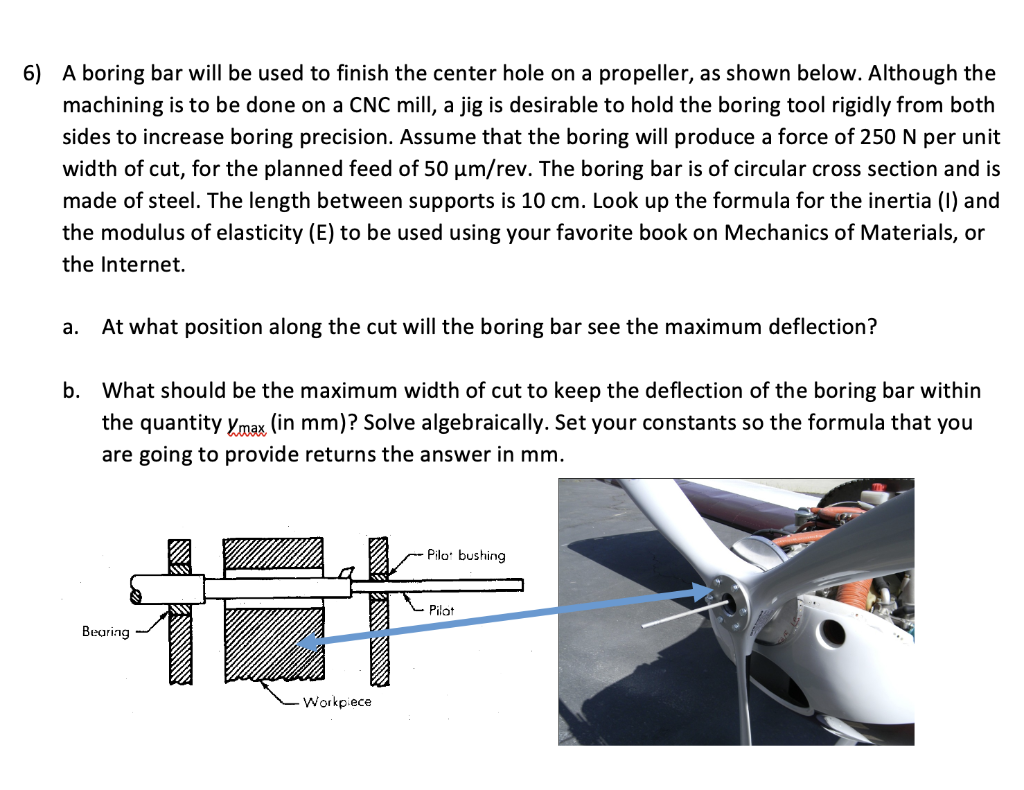 6) A boring bar will be used to finish the center hole on a propeller, as shown below. Although the machining is to be done on a CNC mill, a jig is desirable to hold the boring tool rigidly from both sides to increase boring precision. Assume that the boring will produce a force of 250 N per unit width of cut, for the planned feed of 50 μm/rev. The boring bar is of circular cross section and is made of steel. The length between supports is 10 cm. Look up the formula for the inertia (I) and the modulus of elasticity (E) to be used using your favorite book on Mechanics of Materials, or the Internet.

a. At what position along the cut will the boring bar see the maximum deflection?

b. What should be the maximum width of cut to keep the deflection of the boring bar within the quantity $y_{max}$ (in mm)? Solve algebraically. Set your constants so the formula that you are going to provide returns the answer in mm.

Pilot bushing
Pilot
Bearing
Workpiece