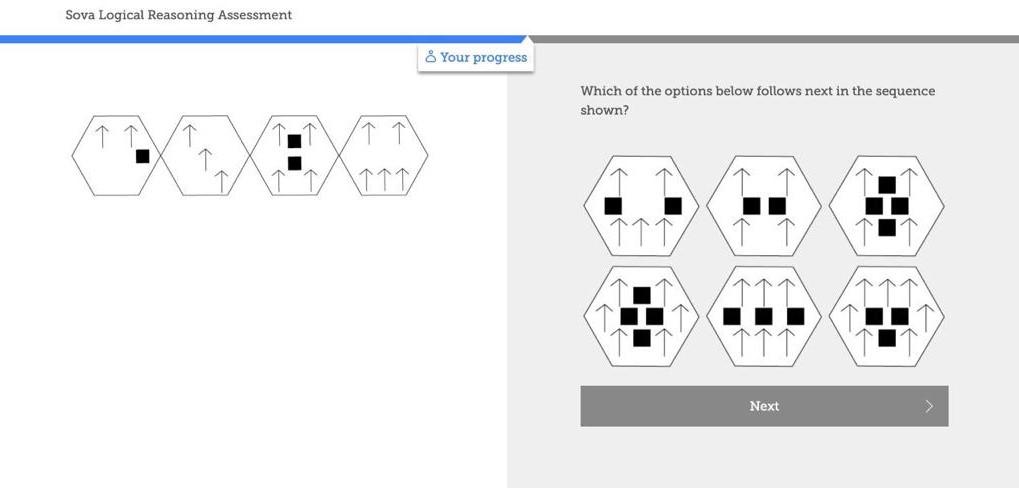 Sova Logical Reasoning Assessment

Your progress

Which of the options below follows next in the sequence shown?

Next