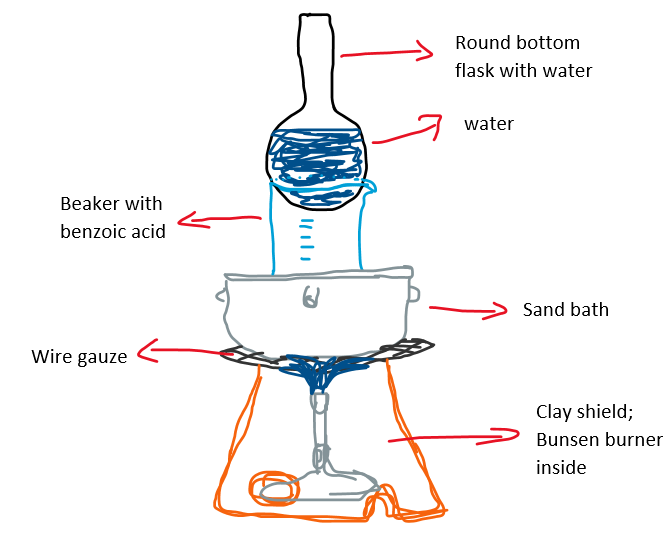 Round bottom flask with water

water

Beaker with benzoic acid

Sand bath

Wire gauze

Clay shield; Bunsen burner inside