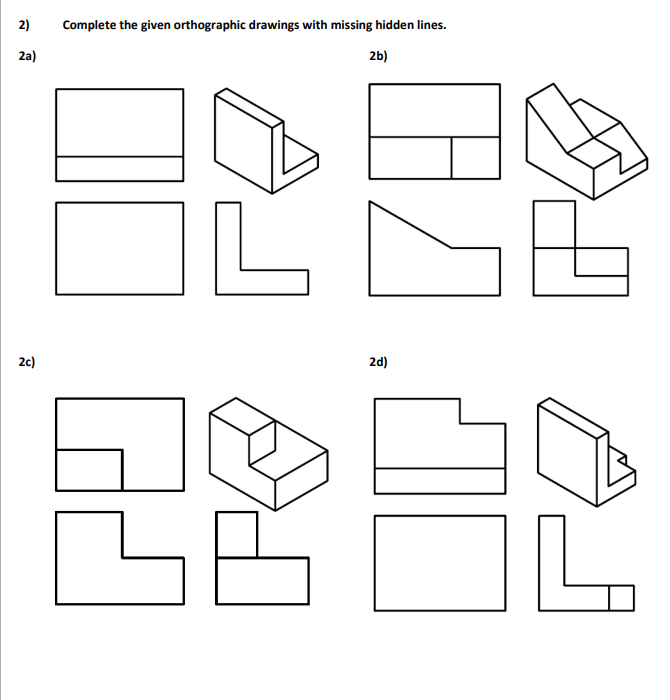 2) Complete the given orthographic drawings with missing hidden lines.

2a)

2b)

2c)

2d)