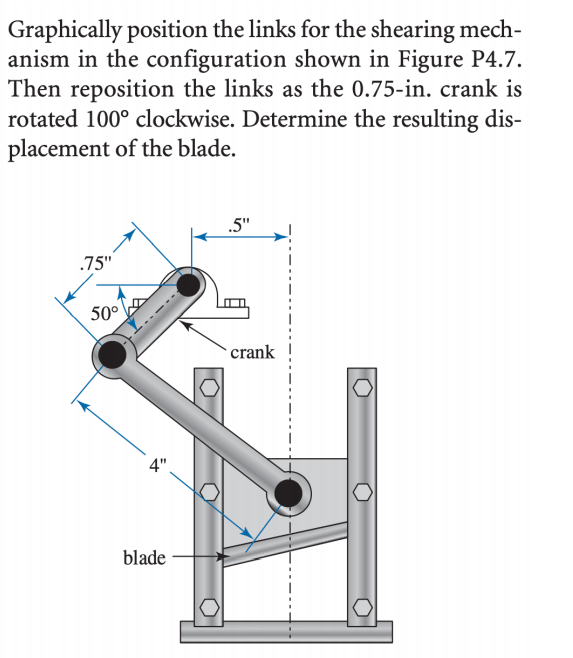 Graphically position the links for the shearing mechanism in the configuration shown in Figure P4.7. Then reposition the links as the 0.75-in. crank is rotated 100° clockwise. Determine the resulting displacement of the blade.

.5"

.75"

50°

crank

4"

blade