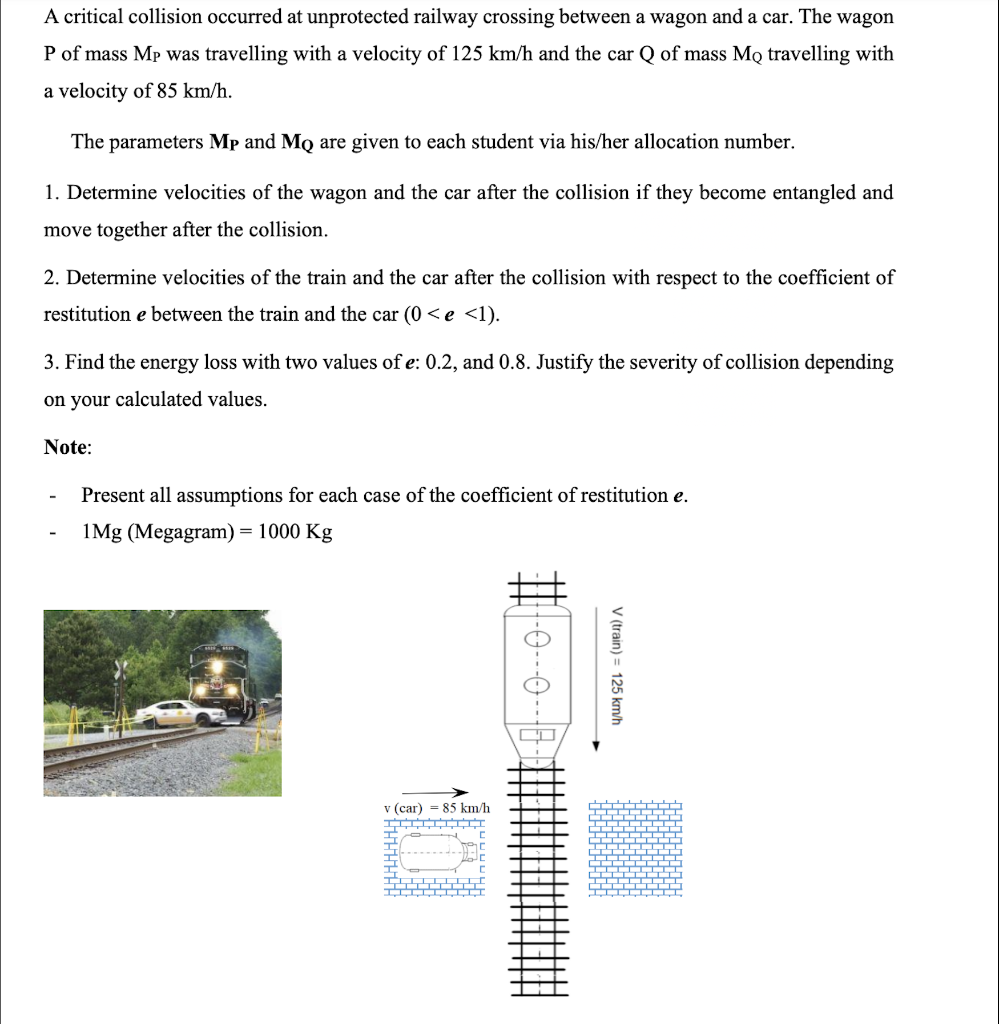 A critical collision occurred at unprotected railway crossing between a wagon and a car. The wagon P of mass $M_P$ was travelling with a velocity of 125 km/h and the car Q of mass $M_Q$ travelling with a velocity of 85 km/h.

The parameters $M_P$ and $M_Q$ are given to each student via his/her allocation number.

1. Determine velocities of the wagon and the car after the collision if they become entangled and move together after the collision.

2. Determine velocities of the train and the car after the collision with respect to the coefficient of restitution $e$ between the train and the car ($0 < e < 1$).

3. Find the energy loss with two values of $e$: 0.2, and 0.8. Justify the severity of collision depending on your calculated values.

Note:

- Present all assumptions for each case of the coefficient of restitution $e$.
- 1Mg (Megagram) = 1000 Kg

V (train) = 125 km/h

v (car) = 85 km/h